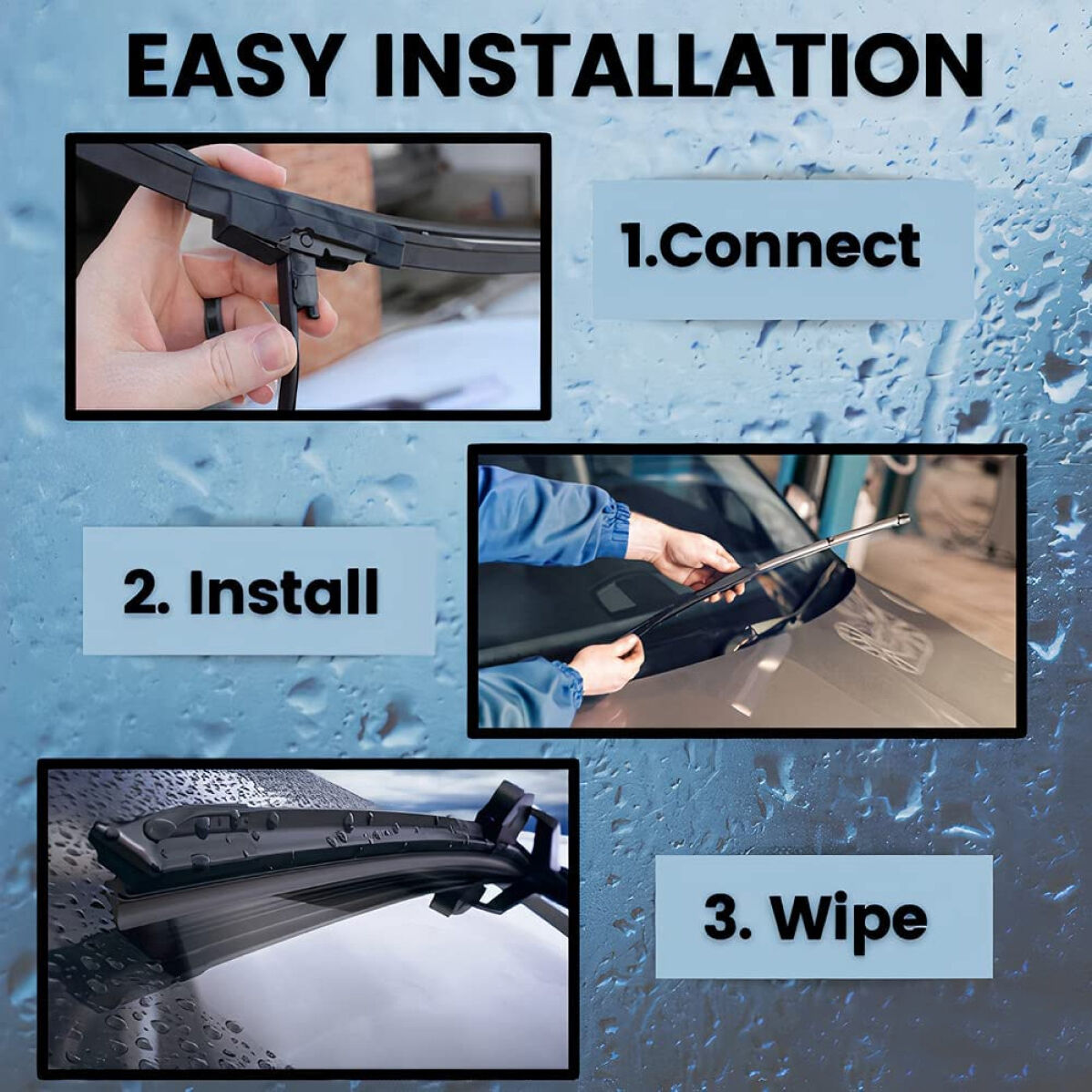 EASY INSTALLATION

1.Connect

2. Install

3. Wipe