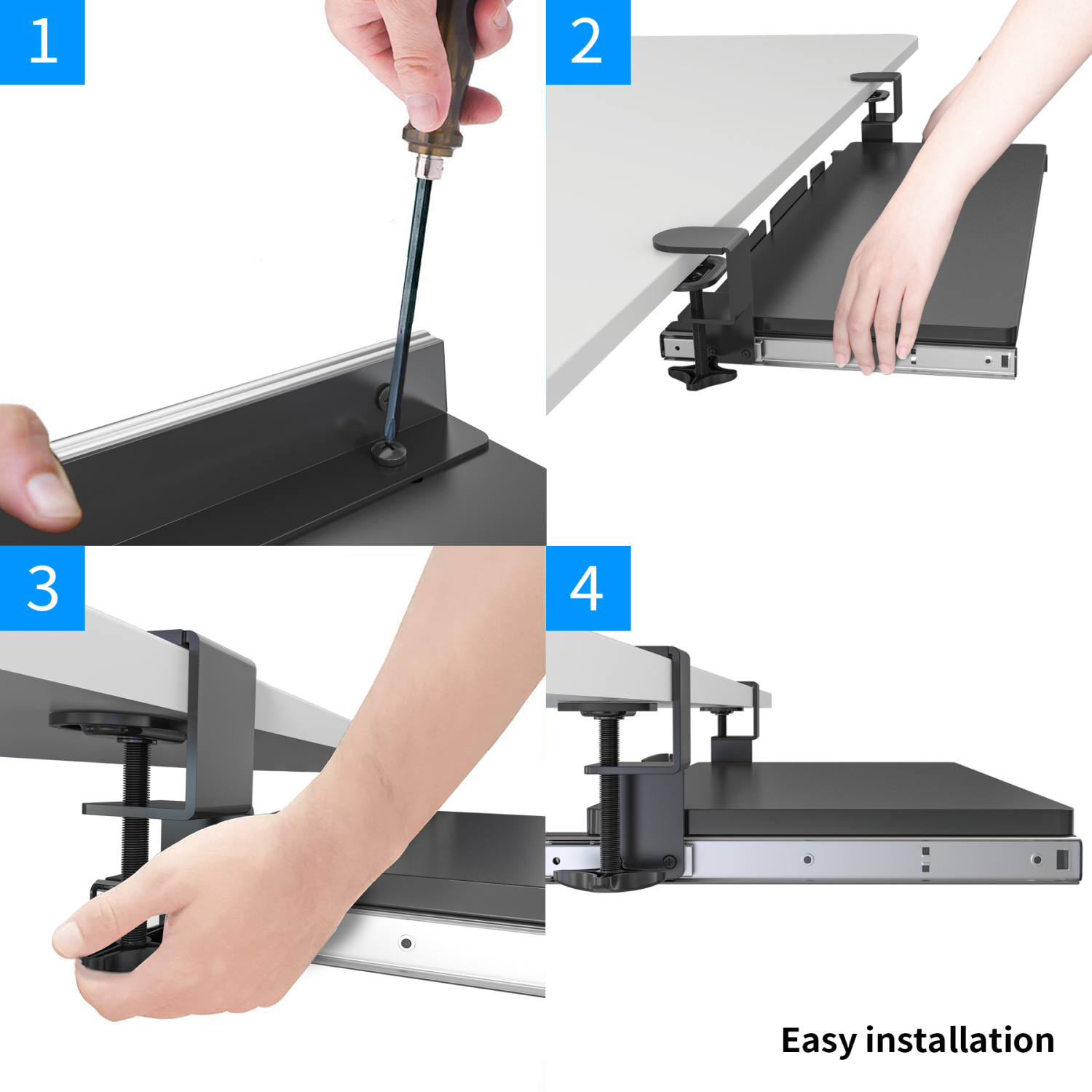 1

2

3

4

Easy installation