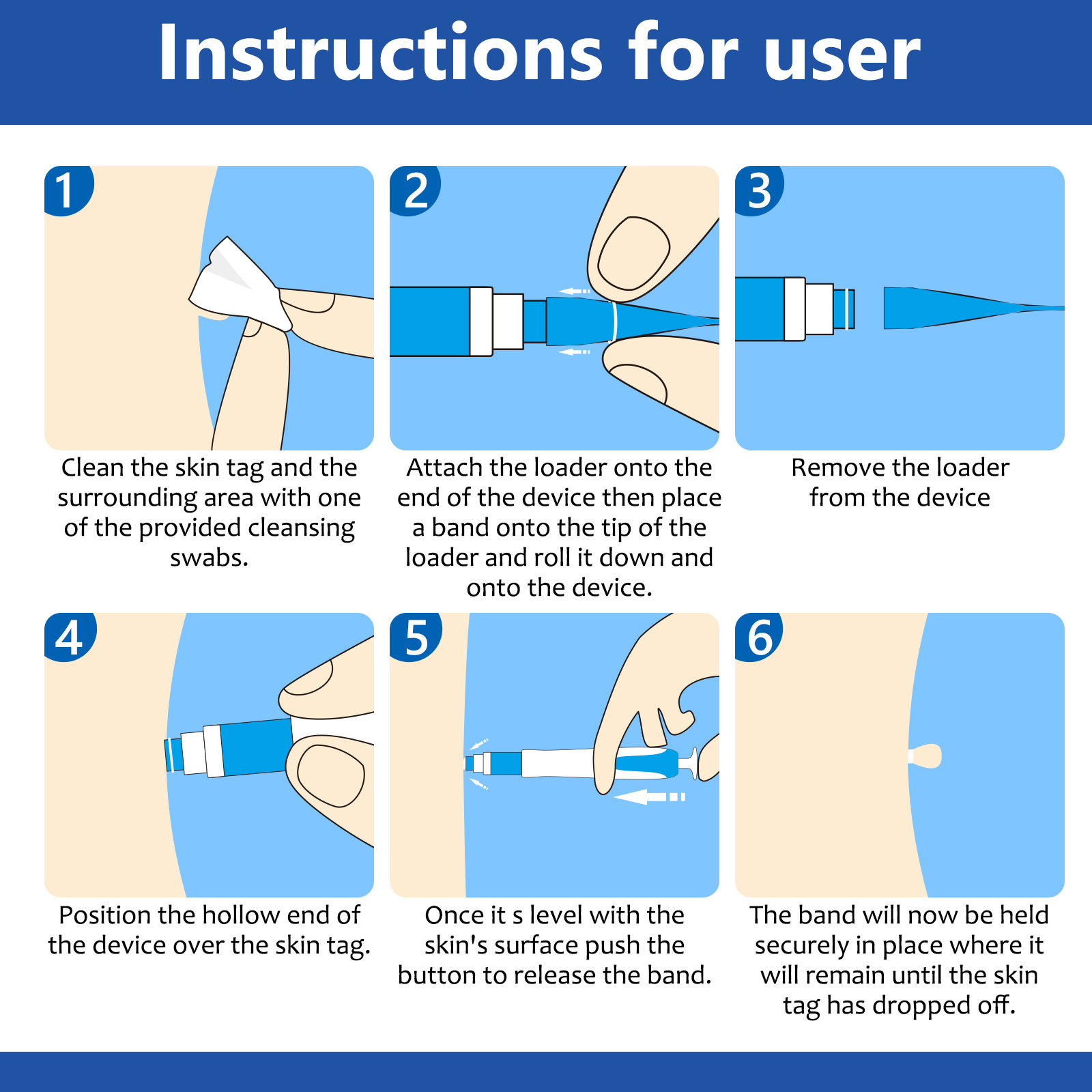 Instructions for user

1

Clean the skin tag and the surrounding area with one of the provided cleansing swabs.

2

Attach the loader onto the end of the device then place a band onto the tip of the loader and roll it down and onto the device.

3

Remove the loader from the device

4

Position the hollow end of the device over the skin tag.

5

Once it s level with the skin's surface push the button to release the band.

6

The band will now be held securely in place where it will remain until the skin tag has dropped off.