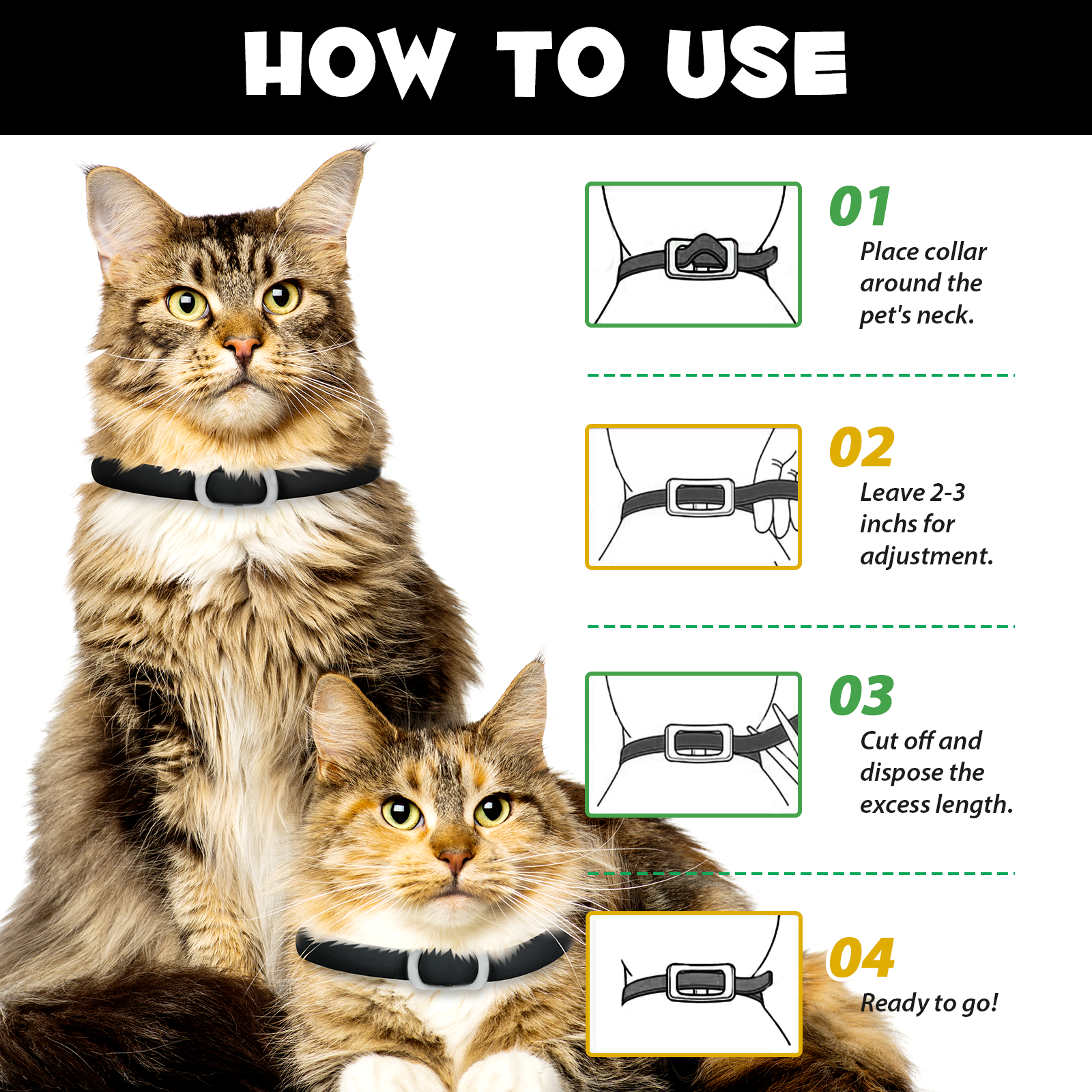 HOW TO USE

01
Place collar around the pet's neck.

02
Leave 2-3 inchs for adjustment.

03
Cut off and dispose the excess length.

04
Ready to go!