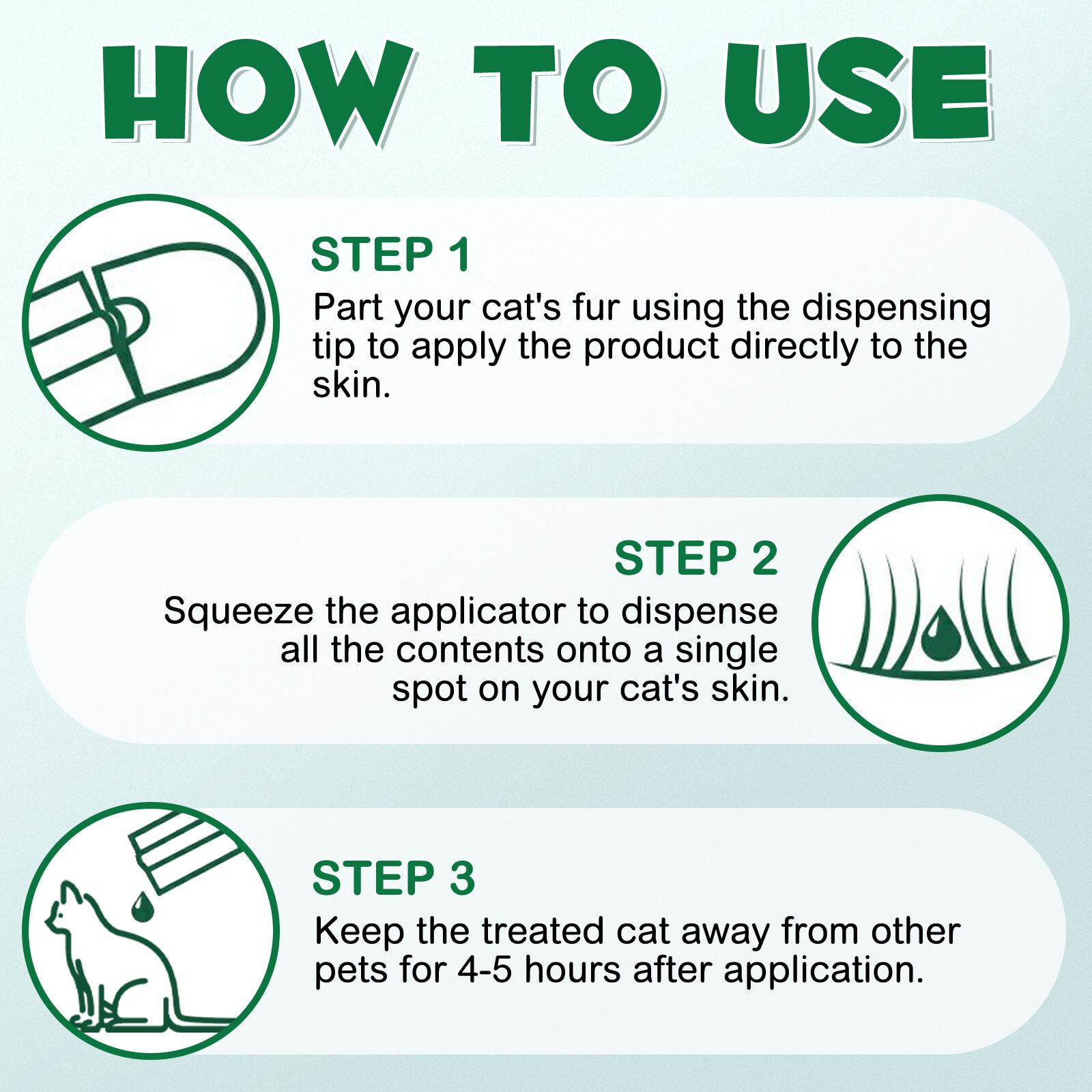 HOW TO USE

STEP 1
Part your cat's fur using the dispensing tip to apply the product directly to the skin.

STEP 2
Squeeze the applicator to dispense all the contents onto a single spot on your cat's skin.

STEP 3
Keep the treated cat away from other pets for 4-5 hours after application.