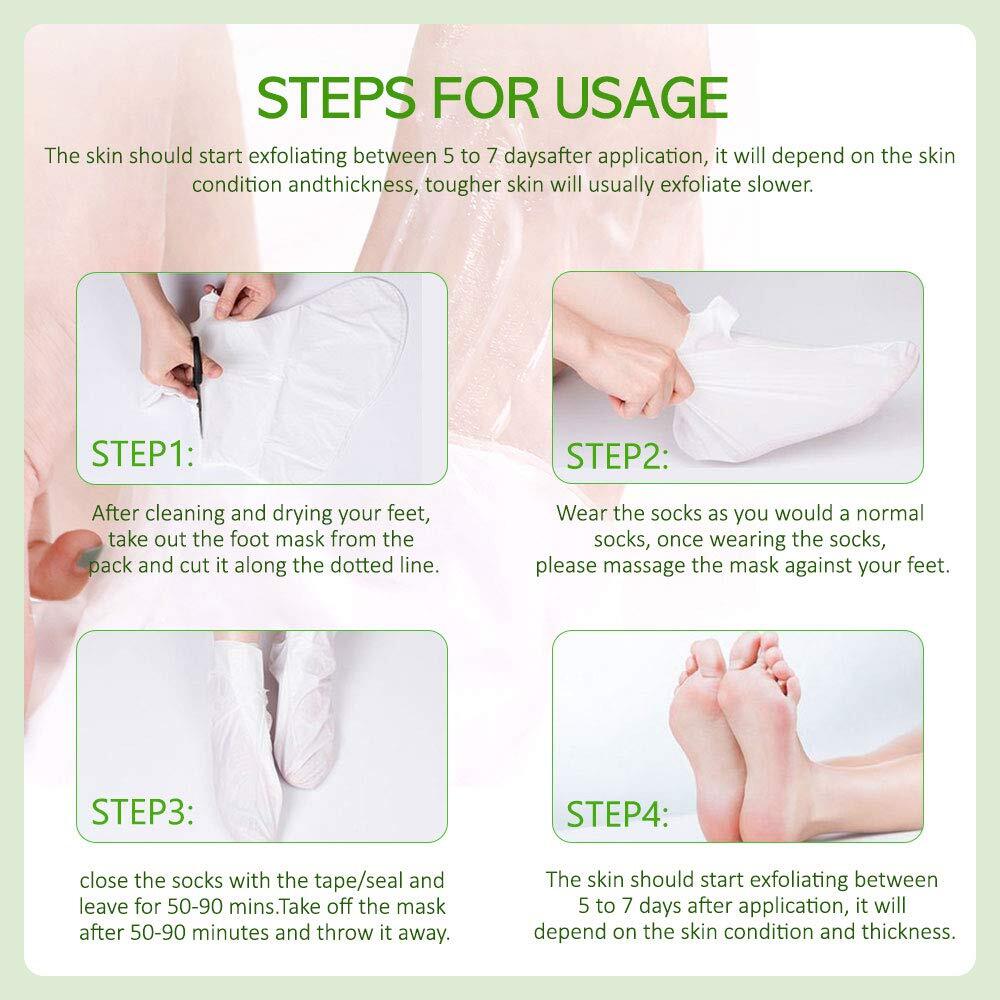 STEPS FOR USAGE

The skin should start exfoliating between 5 to 7 daysafter application, it will depend on the skin condition andthickness, tougher skin will usually exfoliate slower.

STEP1:

After cleaning and drying your feet, take out the foot mask from the pack and cut it along the dotted line.

STEP2:

Wear the socks as you would a normal socks, once wearing the socks, please massage the mask against your feet.

STEP3:

close the socks with the tape/seal and leave for 50-90 mins.Take off the mask after 50-90 minutes and throw it away.

STEP4:

The skin should start exfoliating between 5 to 7 days after application, it will depend on the skin condition and thickness.