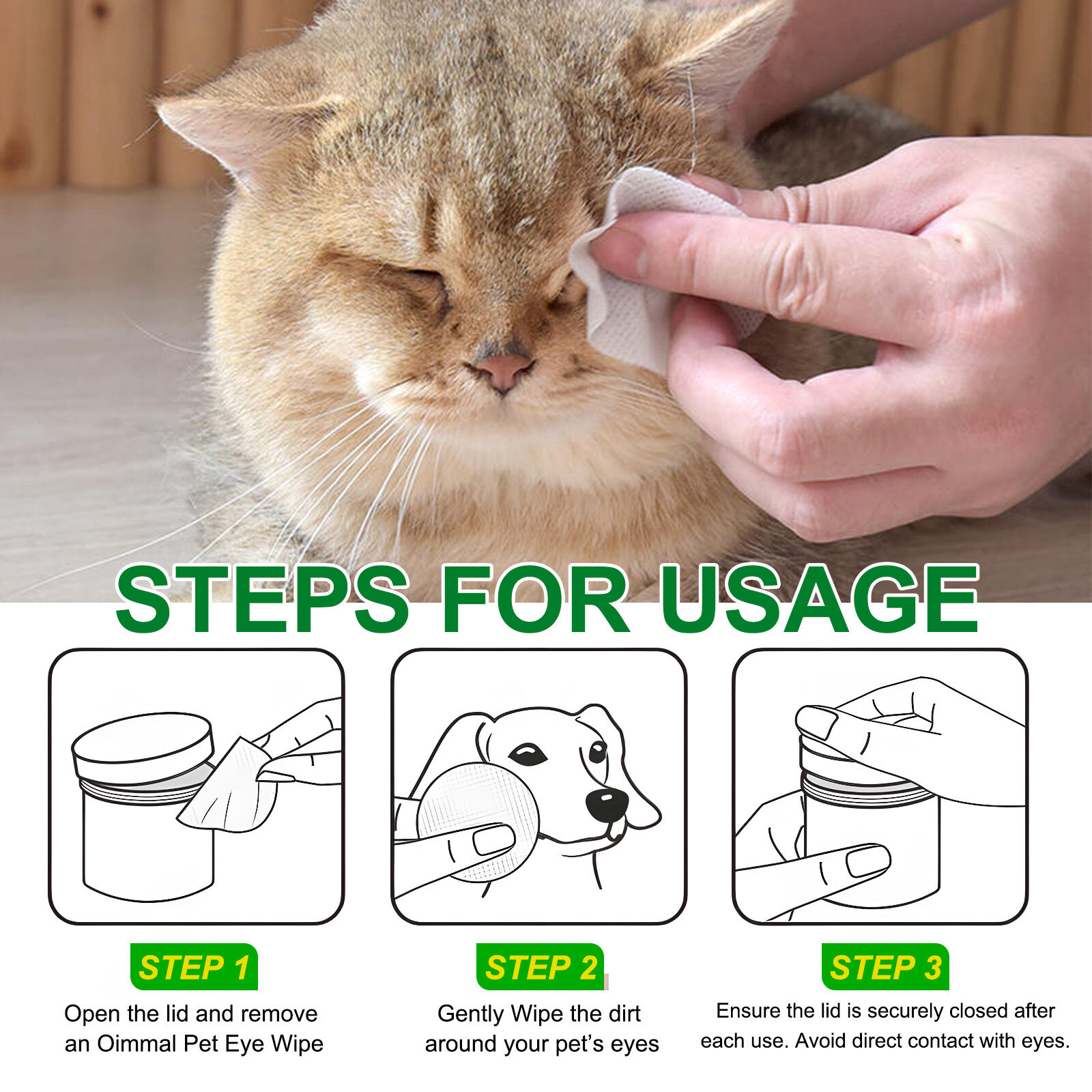 STEPS FOR USAGE

STEP 1
Open the lid and remove an Oimmal Pet Eye Wipe

STEP 2
Gently Wipe the dirt around your pet's eyes

STEP 3
Ensure the lid is securely closed after each use. Avoid direct contact with eyes.