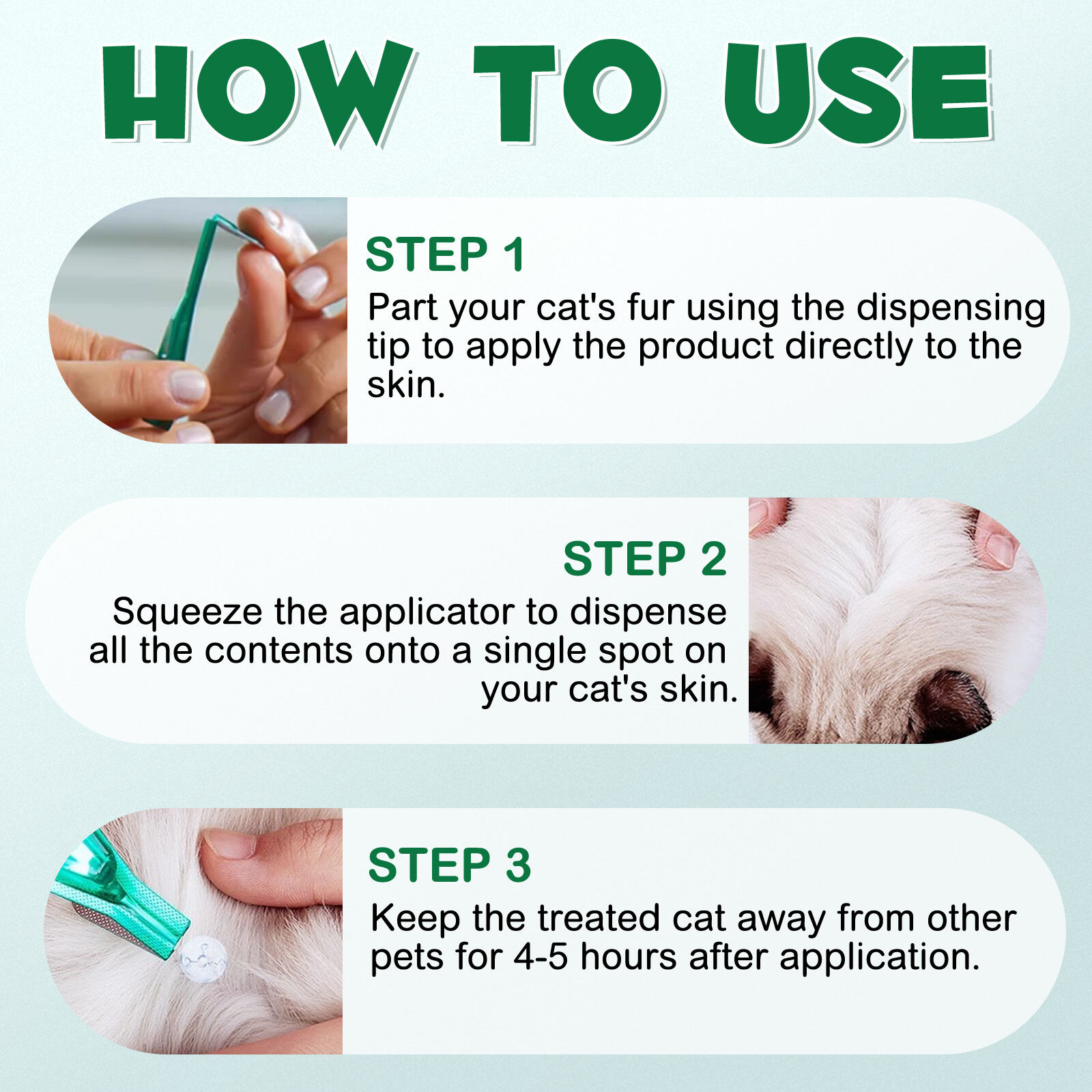 HOW TO USE

STEP 1
Part your cat's fur using the dispensing tip to apply the product directly to the skin.

STEP 2
Squeeze the applicator to dispense all the contents onto a single spot on your cat's skin.

STEP 3
Keep the treated cat away from other pets for 4-5 hours after application.