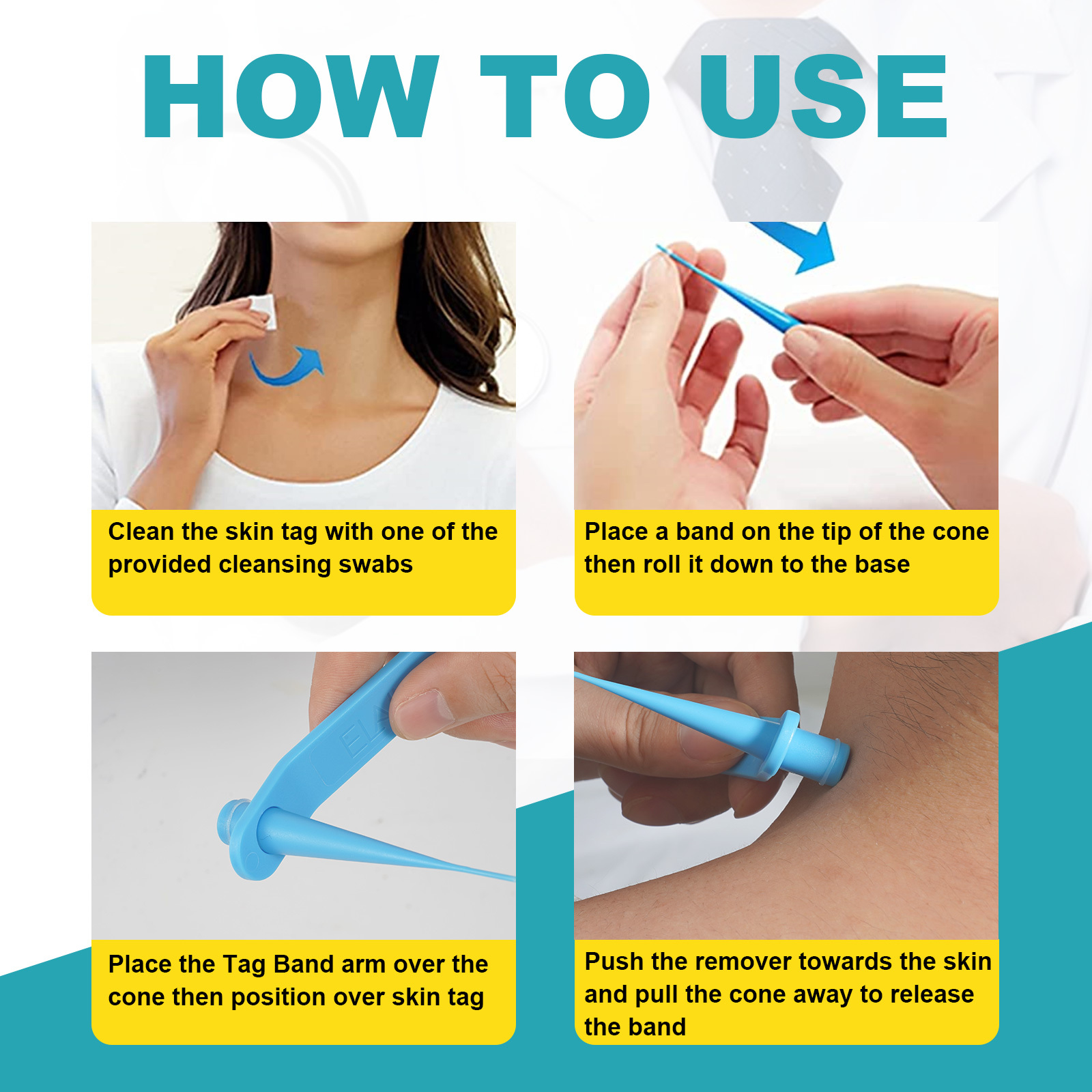 HOW TO USE

Clean the skin tag with one of the provided cleansing swabs

Place a band on the tip of the cone then roll it down to the base

Place the Tag Band arm over the cone then position over skin tag

Push the remover towards the skin and pull the cone away to release the band