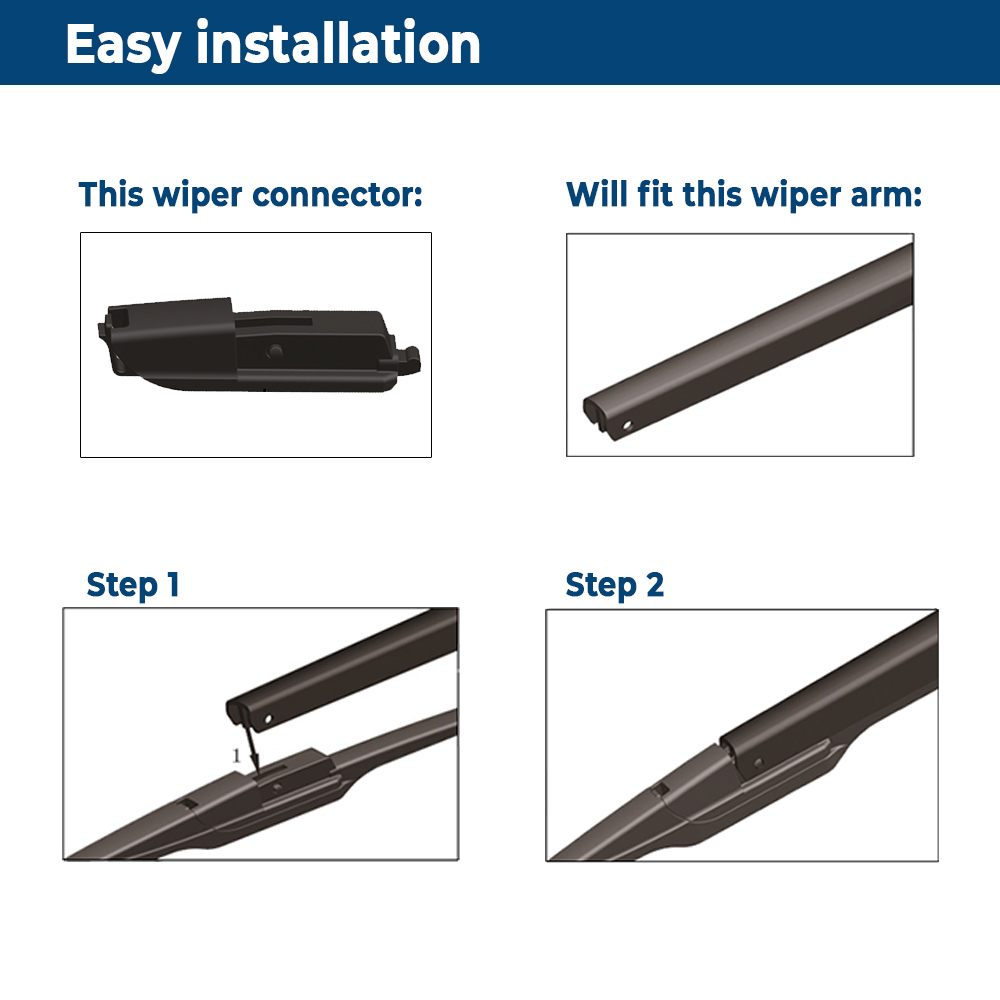 Easy installation

This wiper connector:

Will fit this wiper arm:

Step 1

1

Step 2