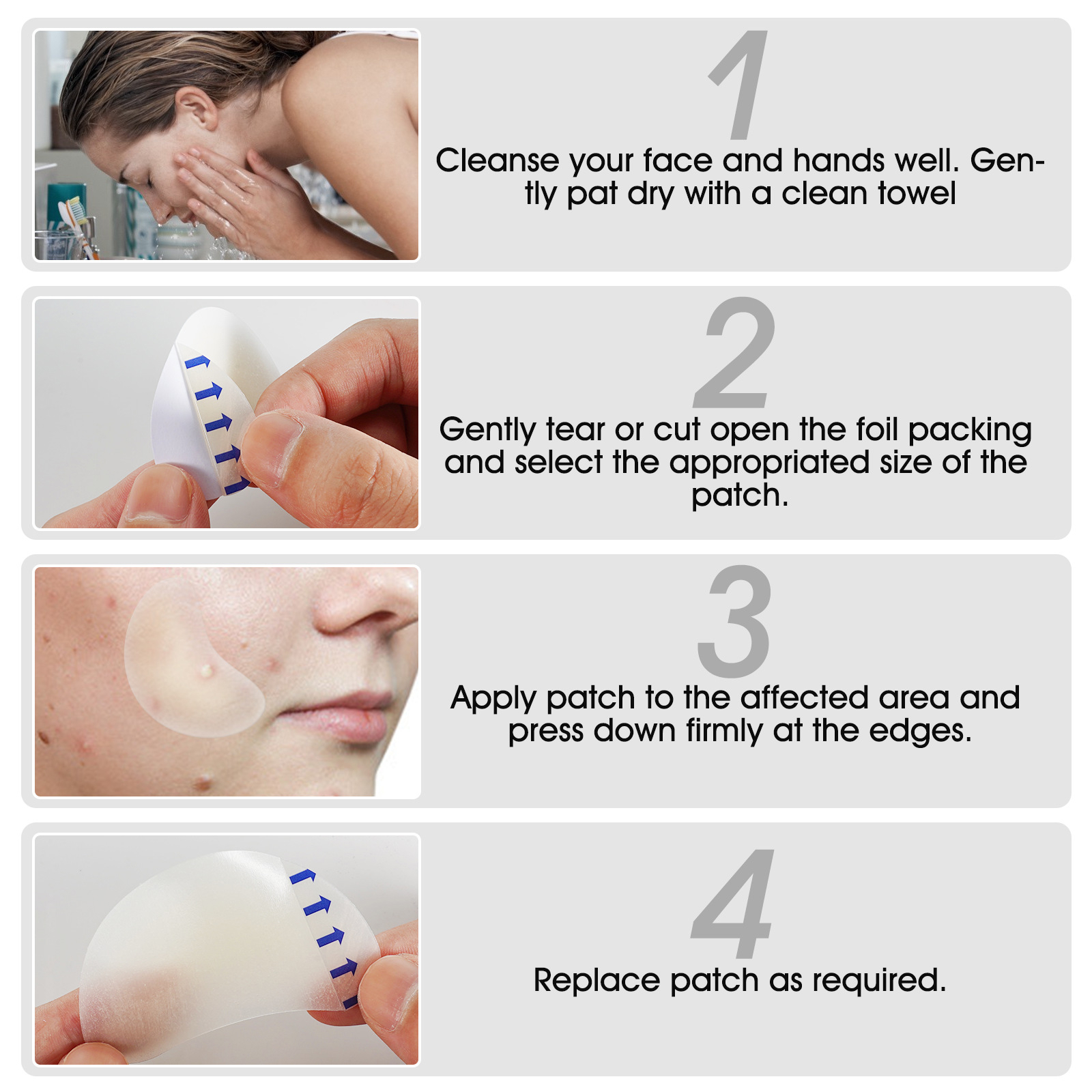 1

Cleanse your face and hands well. Gently pat dry with a clean towel

2

Gently tear or cut open the foil packing and select the appropriated size of the patch.

3

Apply patch to the affected area and press down firmly at the edges.

4

Replace patch as required.