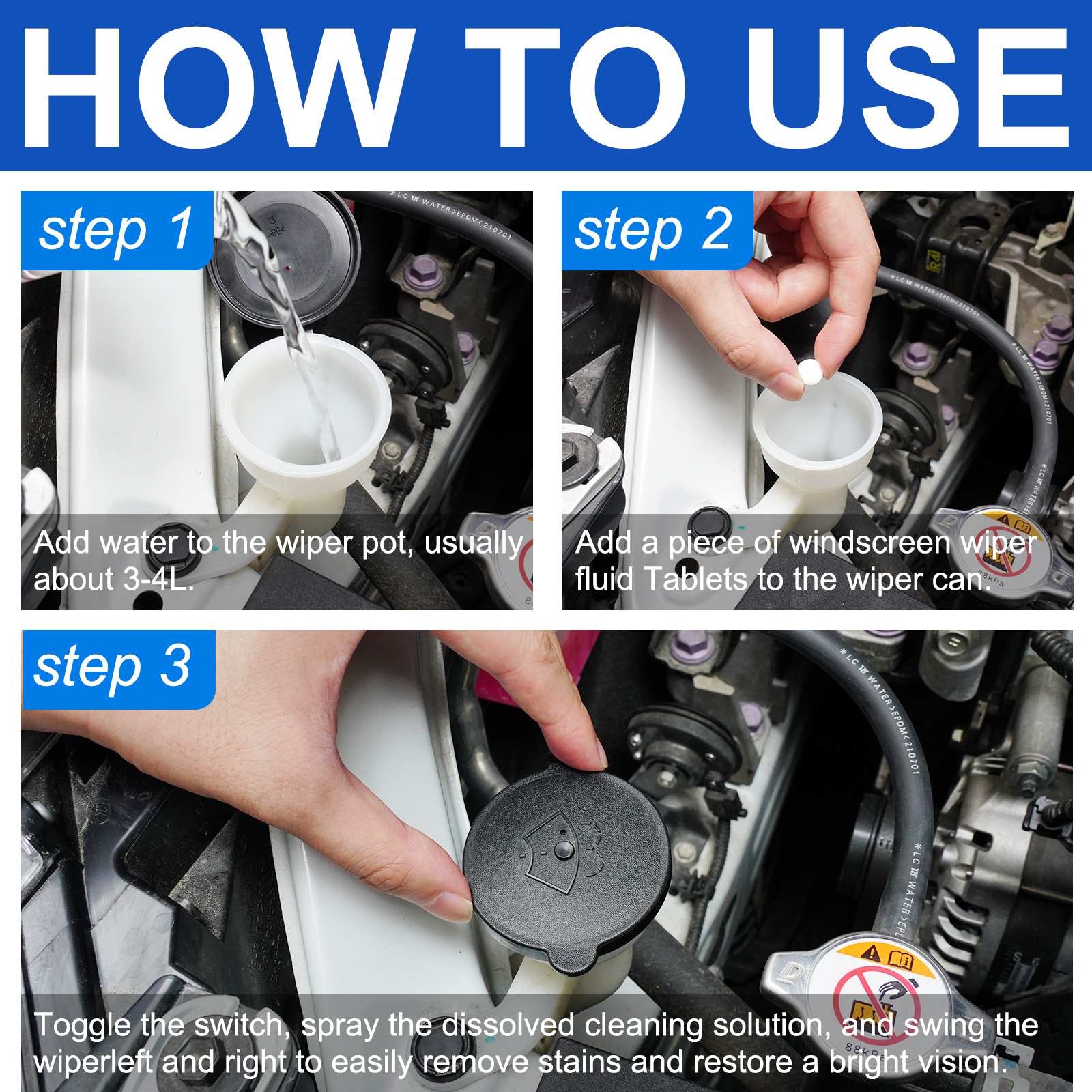 HOW TO USE

step 1

Add water to the wiper pot, usually about 3-4L.

step 2

Add a piece of windscreen wiper fluid Tablets to the wiper can.

step 3

Toggle the switch, spray the dissolved cleaning solution, and swing the wiperleft and right to easily remove stains and restore a bright vision.