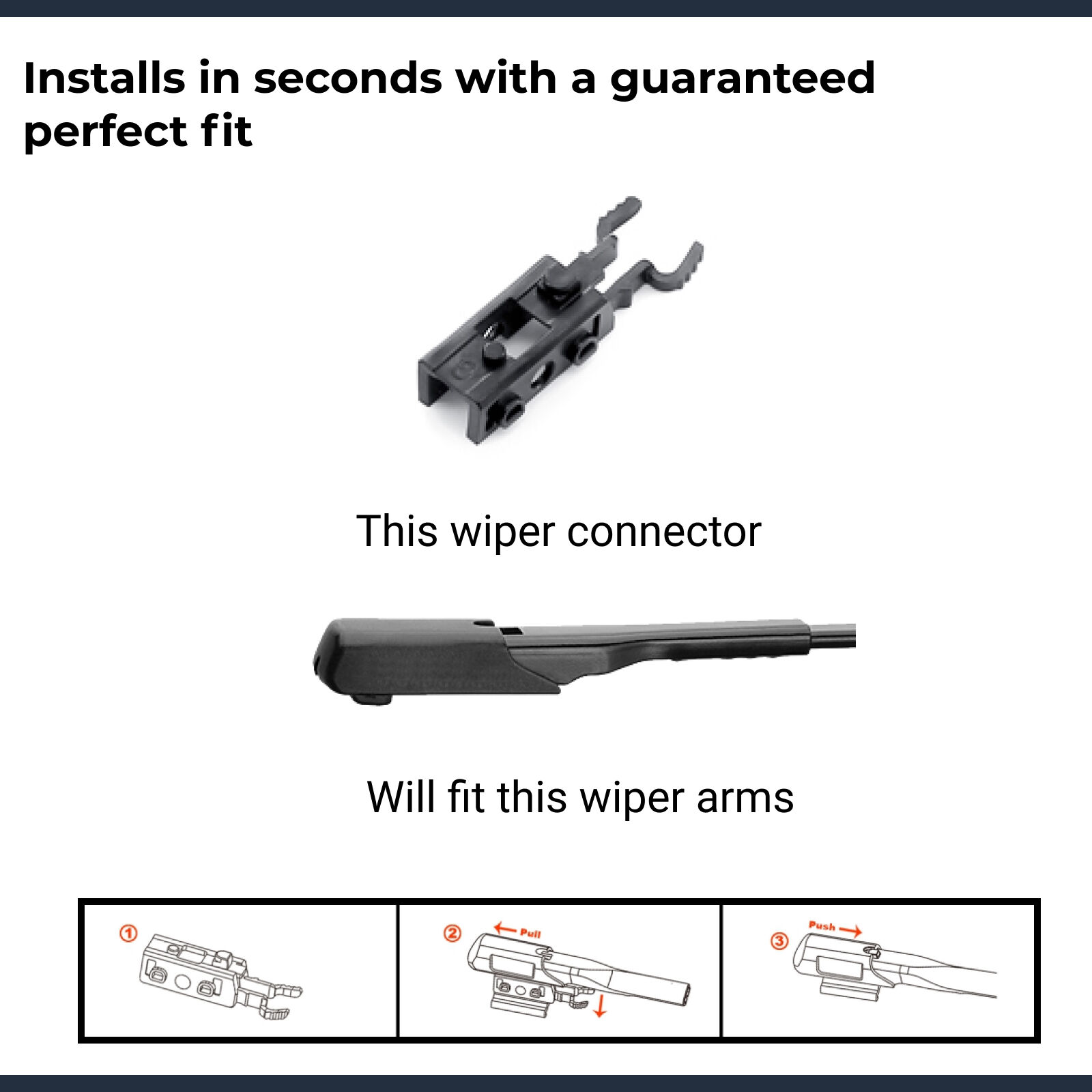 Installs in seconds with a guaranteed perfect fit

This wiper connector

Will fit this wiper arms

①

② Pull

③ Push