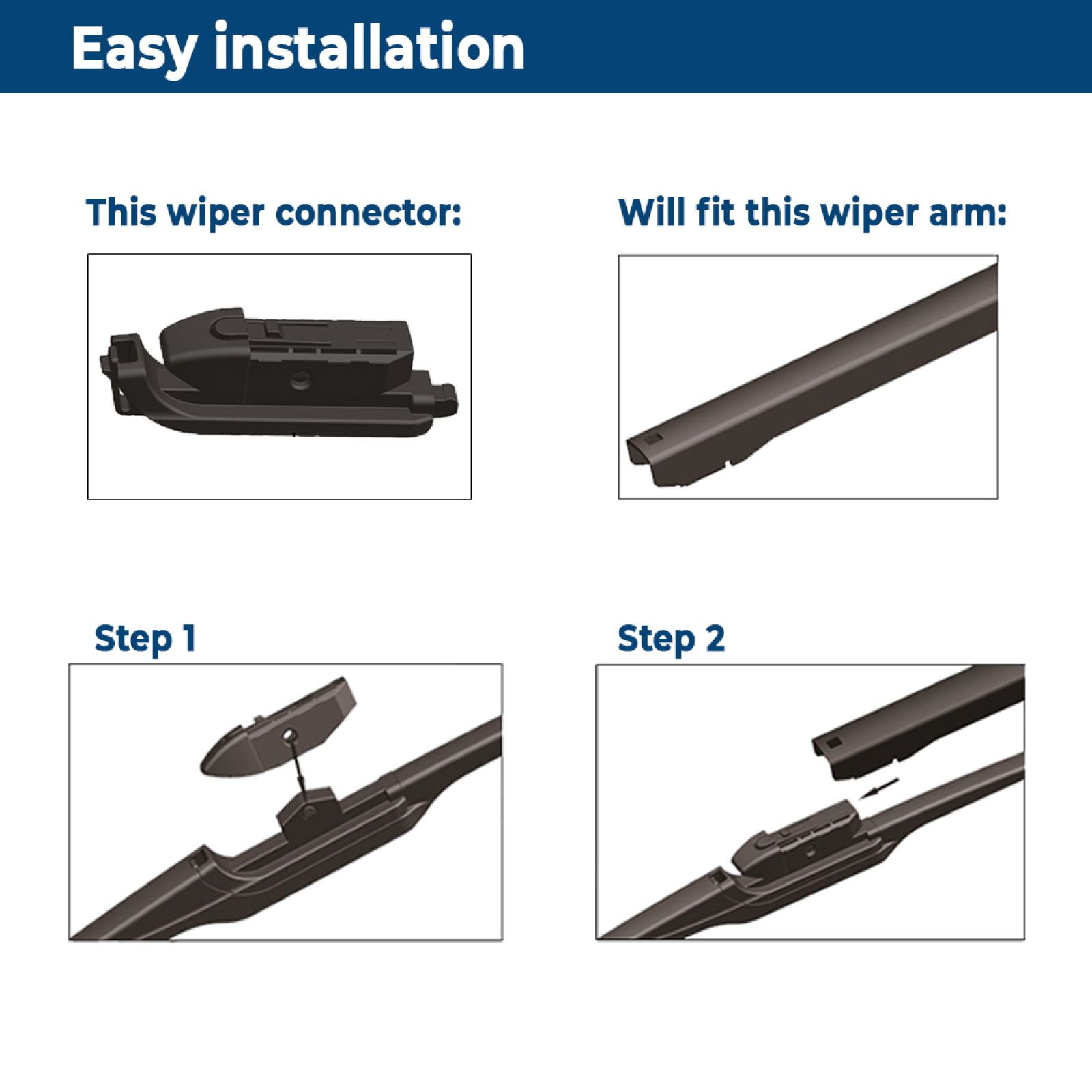 Easy installation

This wiper connector:

Will fit this wiper arm:

Step 1

Step 2