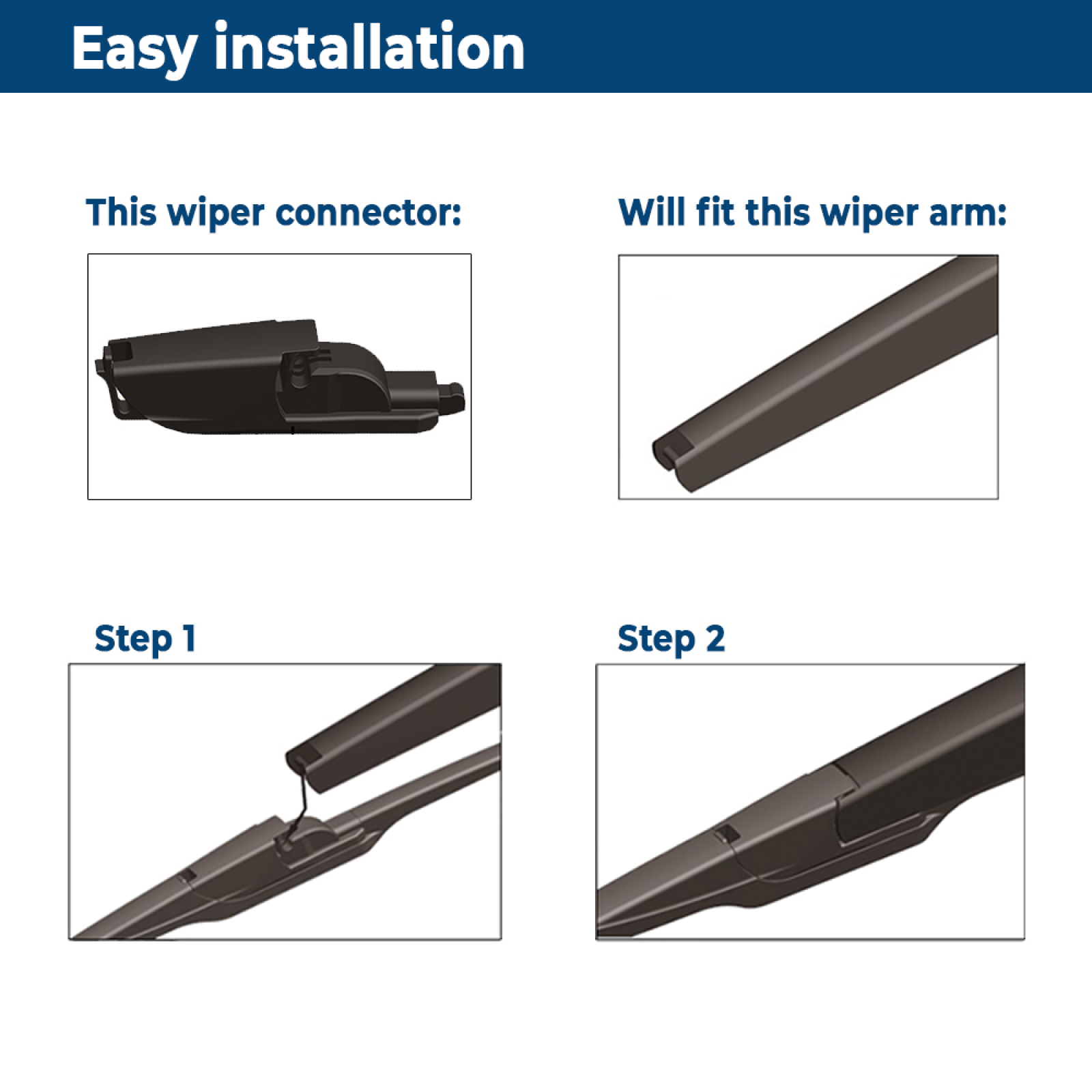 Easy installation

This wiper connector:

Will fit this wiper arm:

Step 1

Step 2