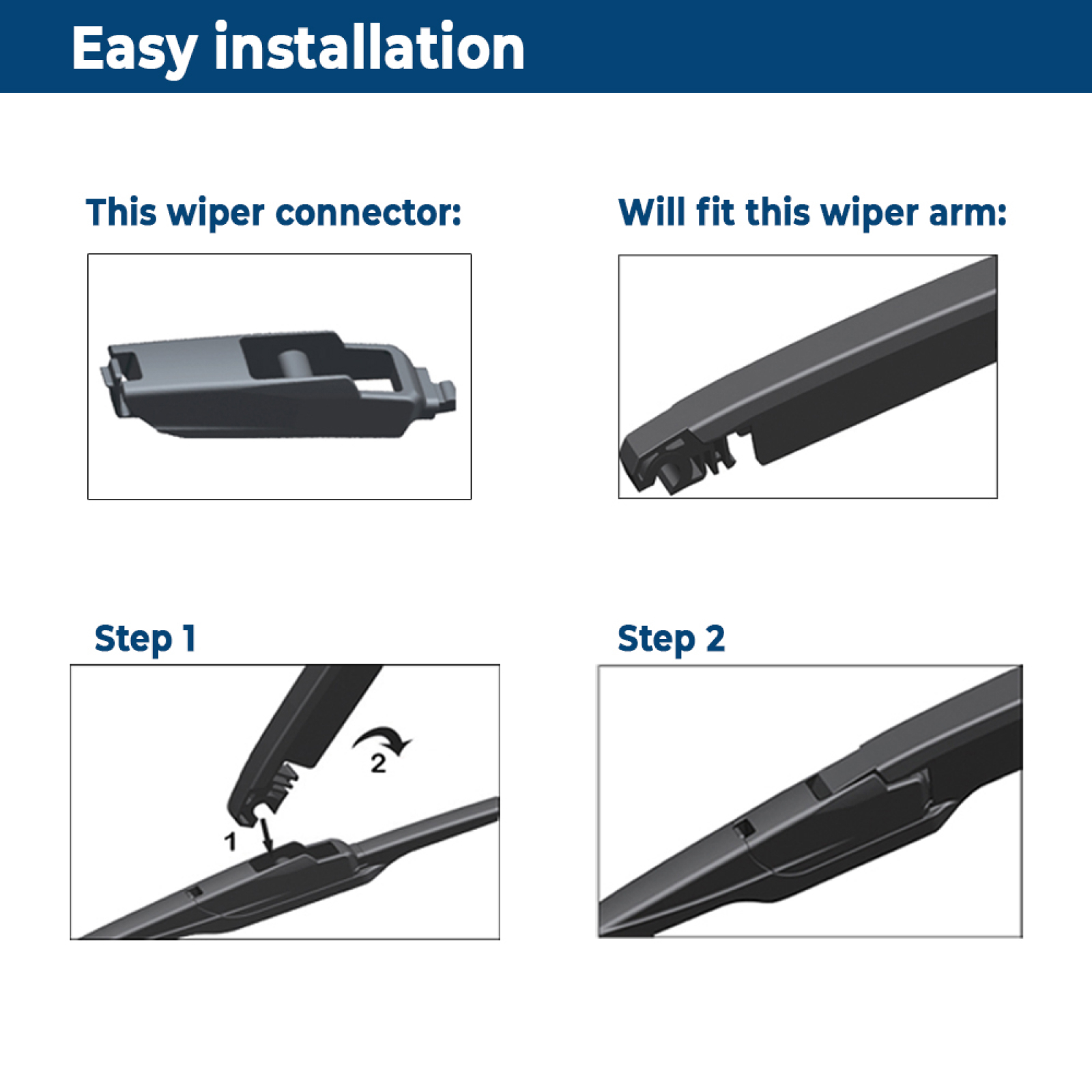 Easy installation

This wiper connector:

Will fit this wiper arm:

Step 1

2

1

Step 2