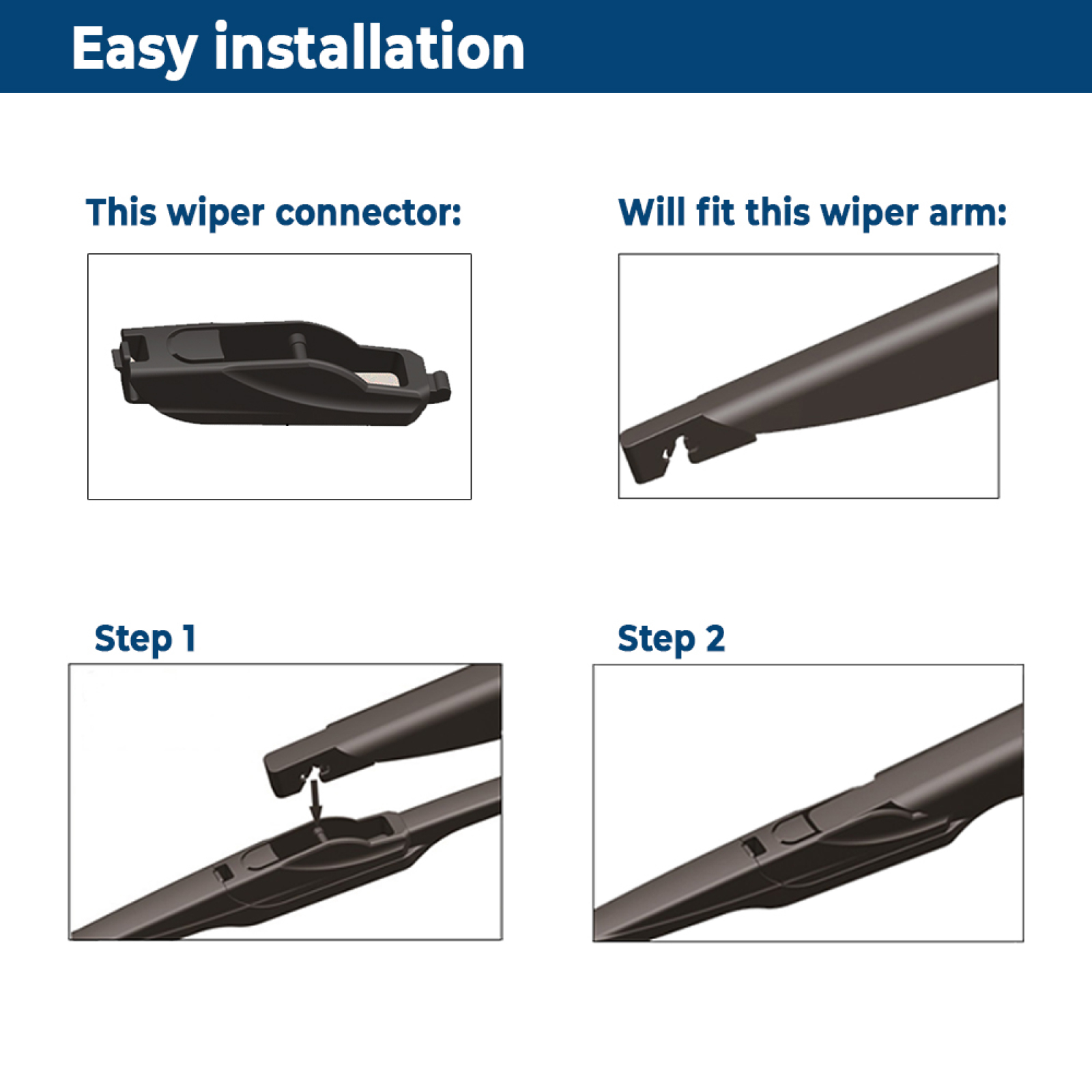 Easy installation

This wiper connector:

Will fit this wiper arm:

Step 1

Step 2