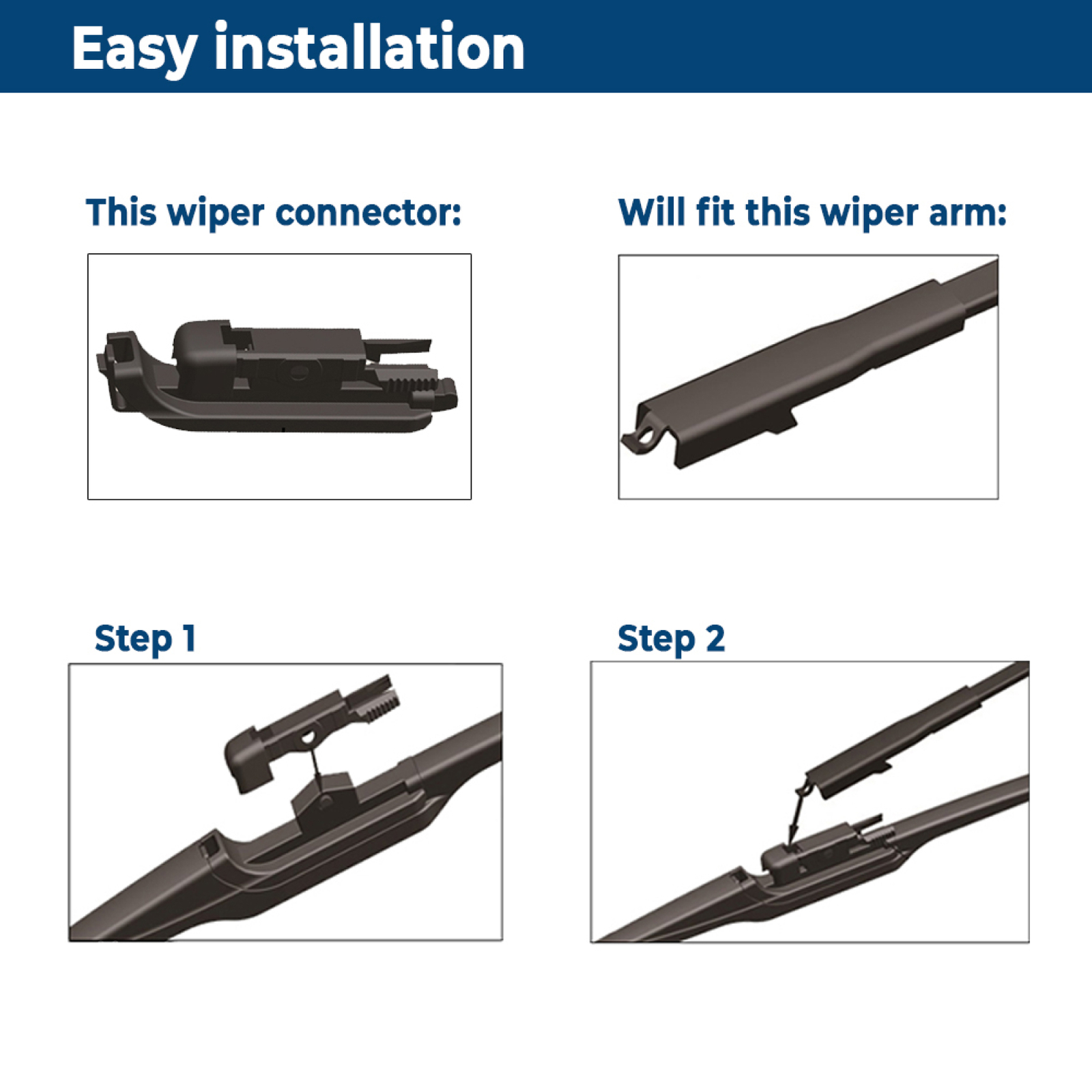 Easy installation

This wiper connector:

Will fit this wiper arm:

Step 1

Step 2