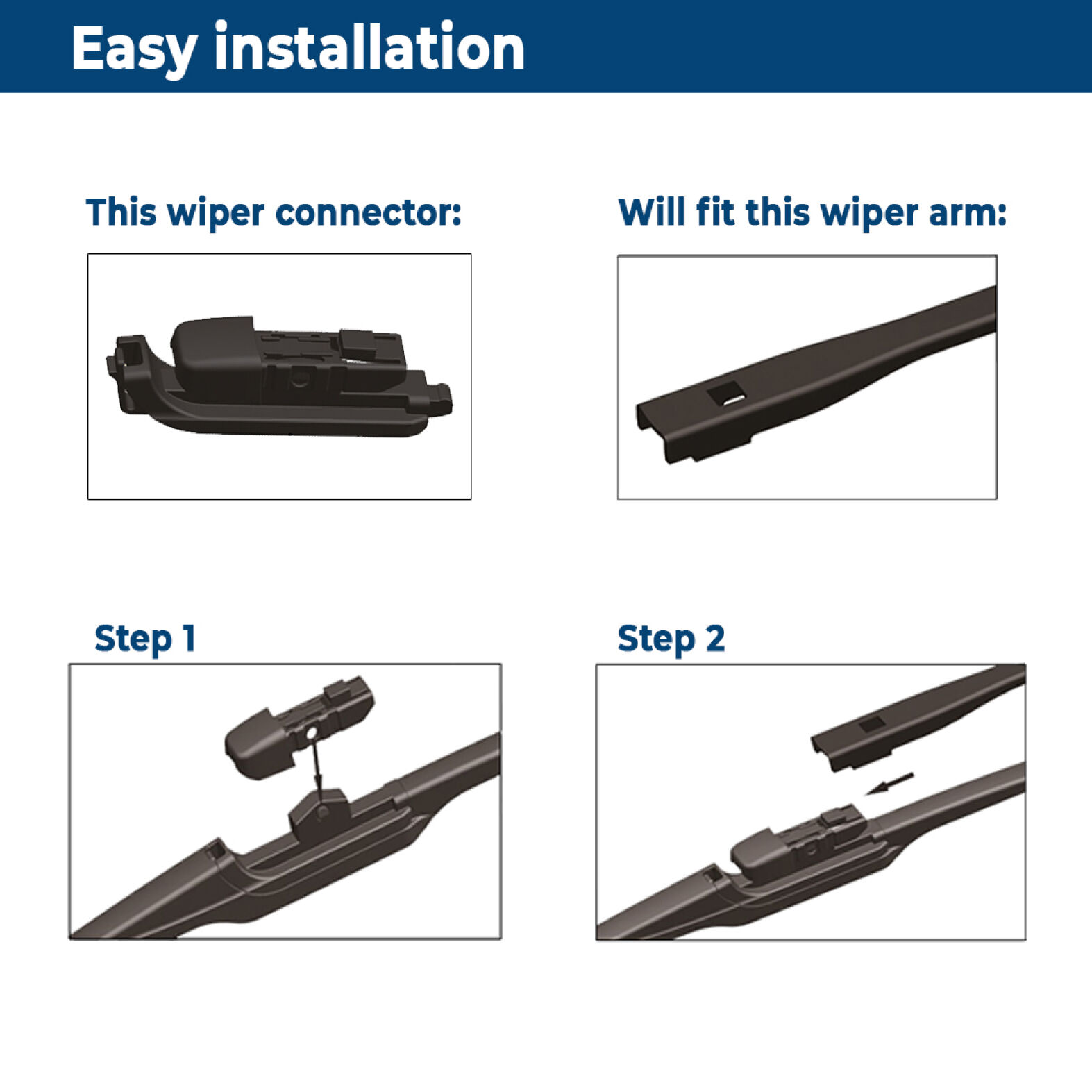 Easy installation

This wiper connector:

Will fit this wiper arm:

Step 1

Step 2