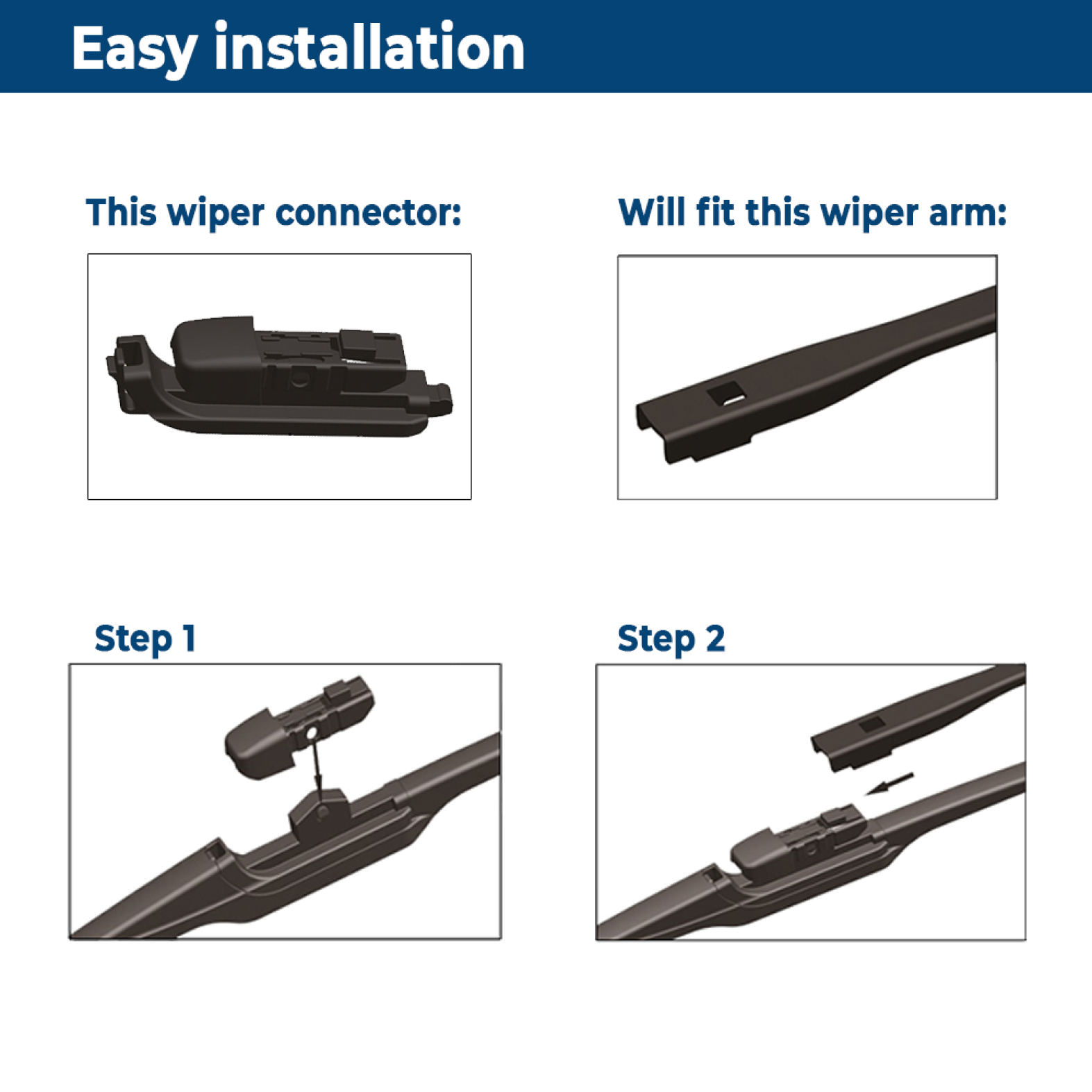 Easy installation

This wiper connector:

Will fit this wiper arm:

Step 1

Step 2