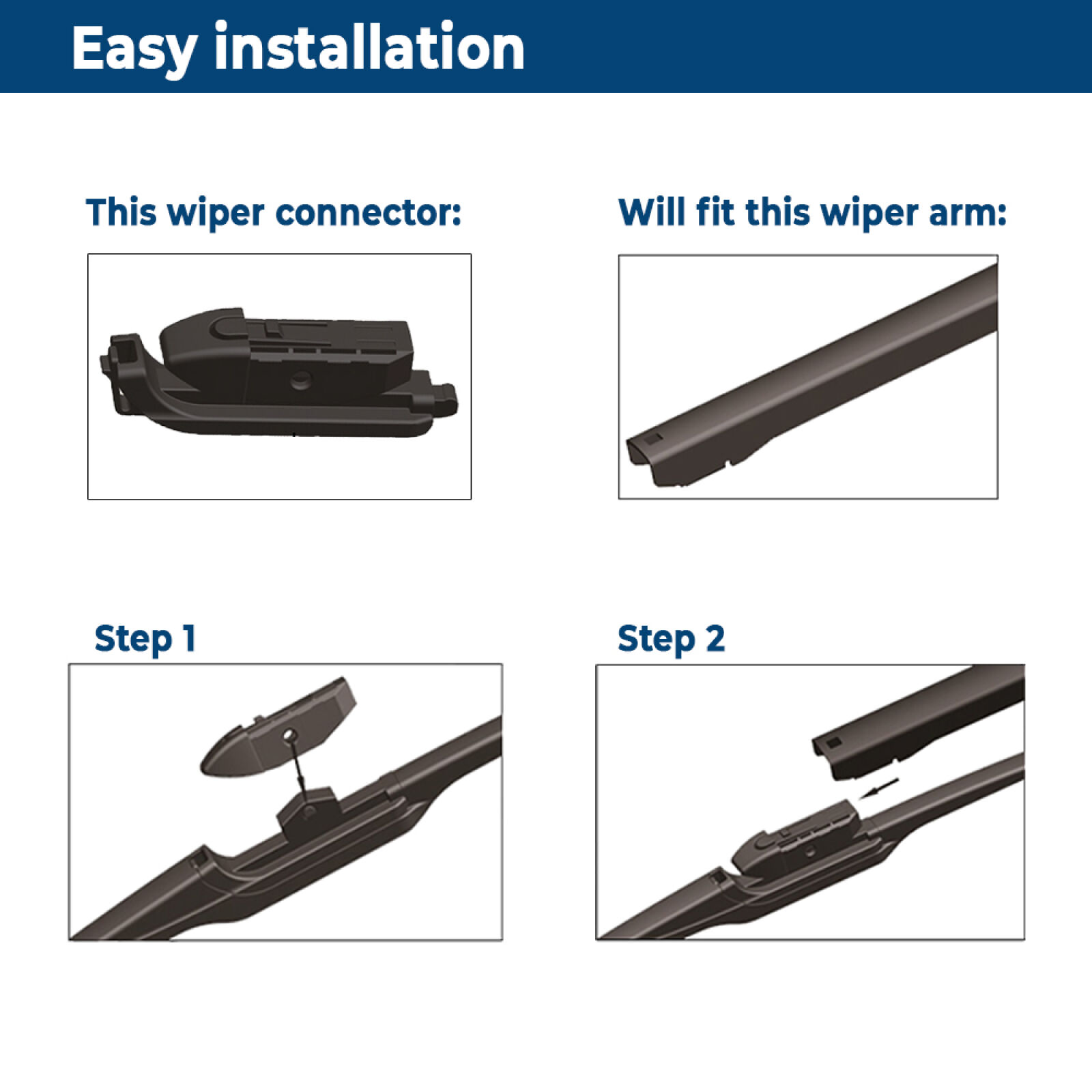 Easy installation

This wiper connector:

Will fit this wiper arm:

Step 1

Step 2