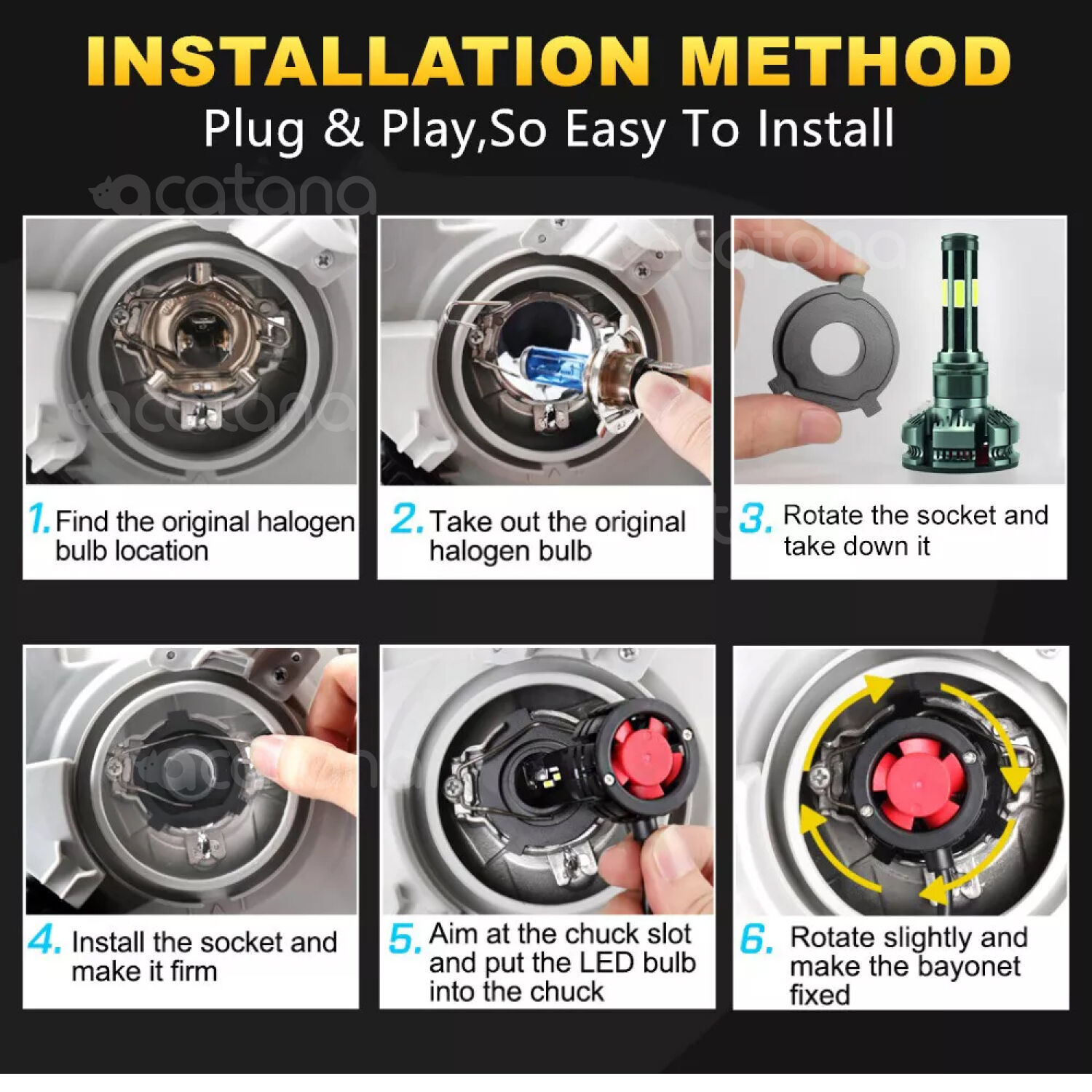 INSTALLATION METHOD

Plug & Play,So Easy To Install

acatana

1. Find the original halogen bulb location

2. Take out the original halogen bulb

3. Rotate the socket and take down it

4. Install the socket and make it firm

5. Aim at the chuck slot and put the LED bulb into the chuck

6. Rotate slightly and make the bayonet fixed