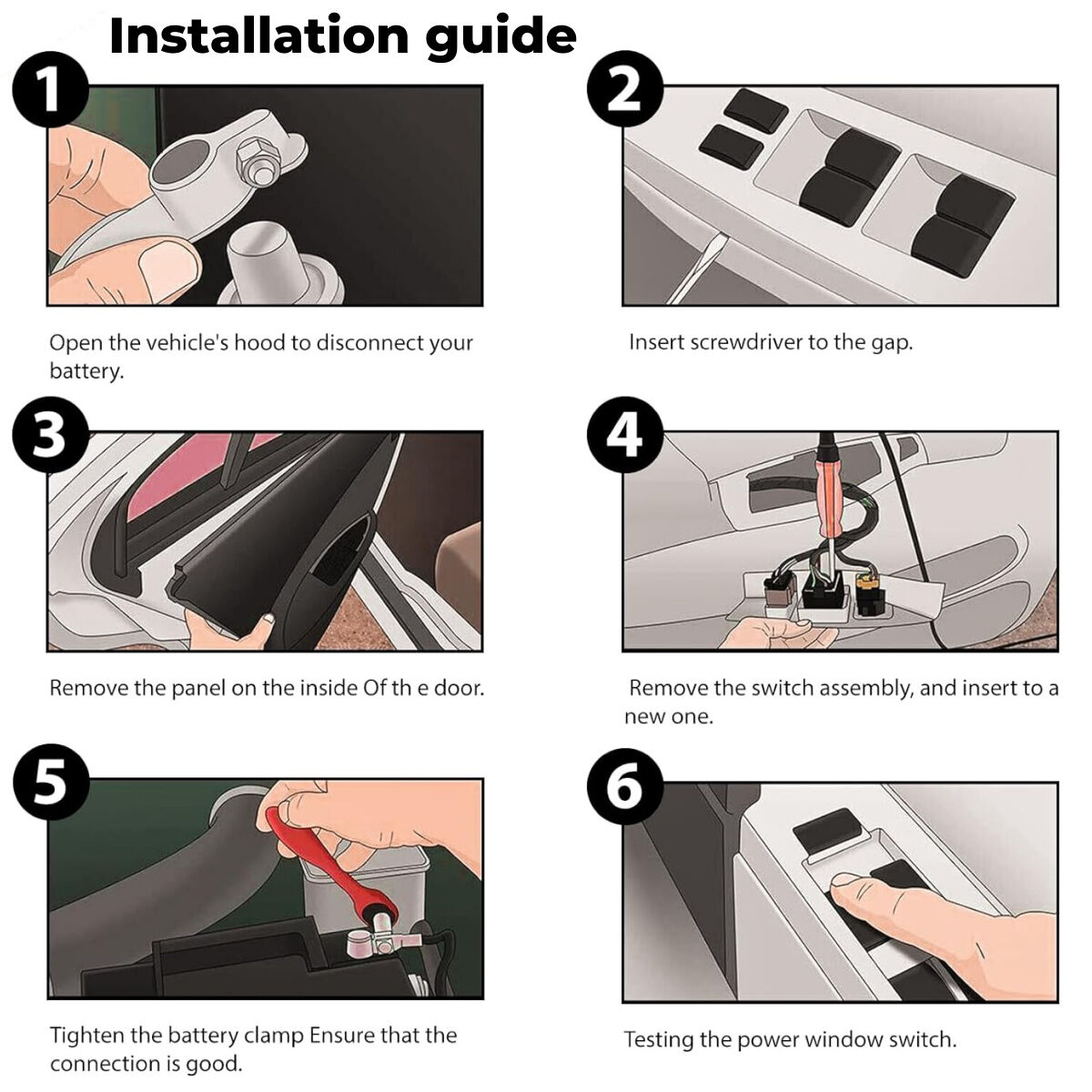 Installation guide

1

Open the vehicle's hood to disconnect your battery.

2

Insert screwdriver to the gap.

3

Remove the panel on the inside Of th e door.

4

Remove the switch assembly, and insert to a new one.

5

Tighten the battery clamp Ensure that the connection is good.

6

Testing the power window switch.