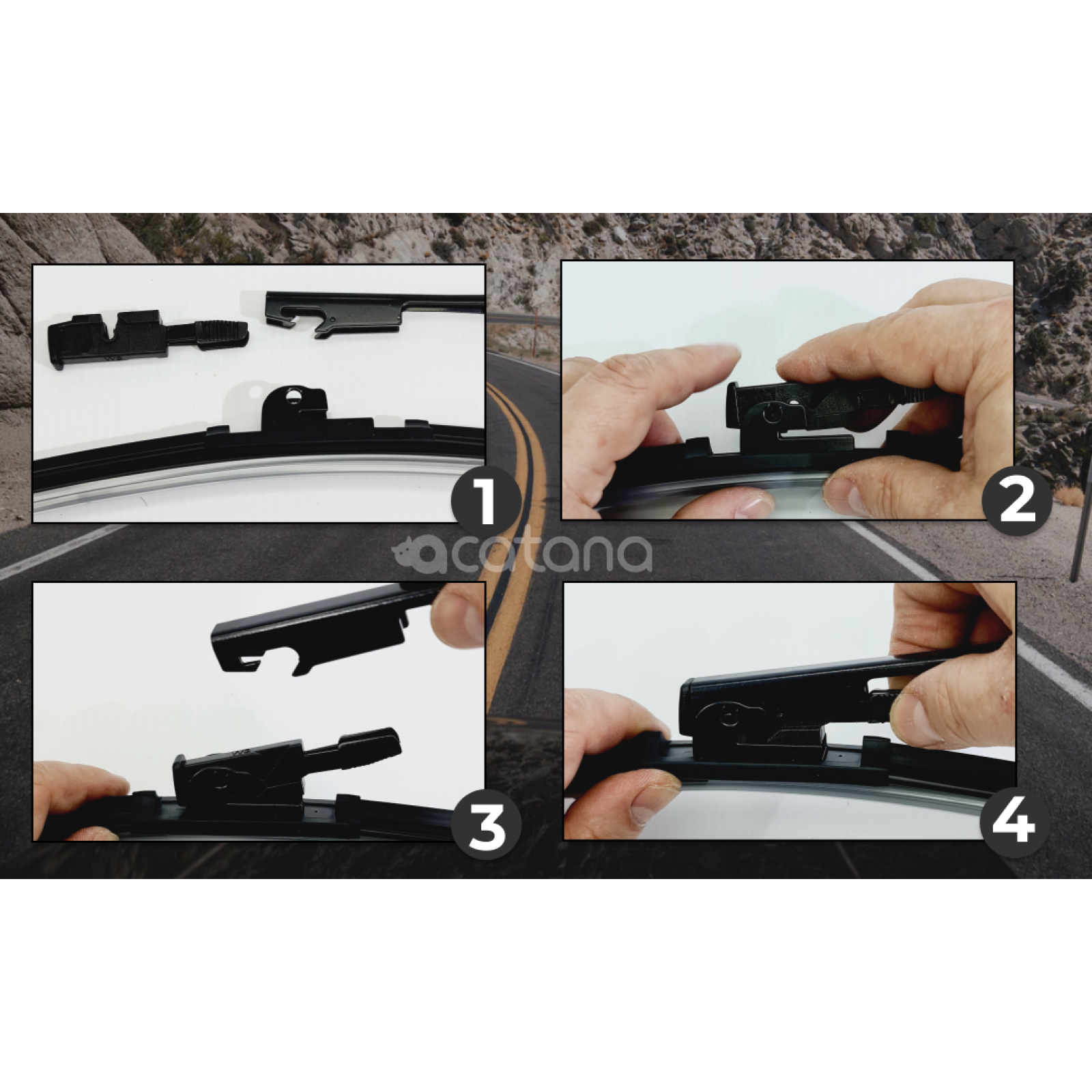 1
2
acatana
3
4