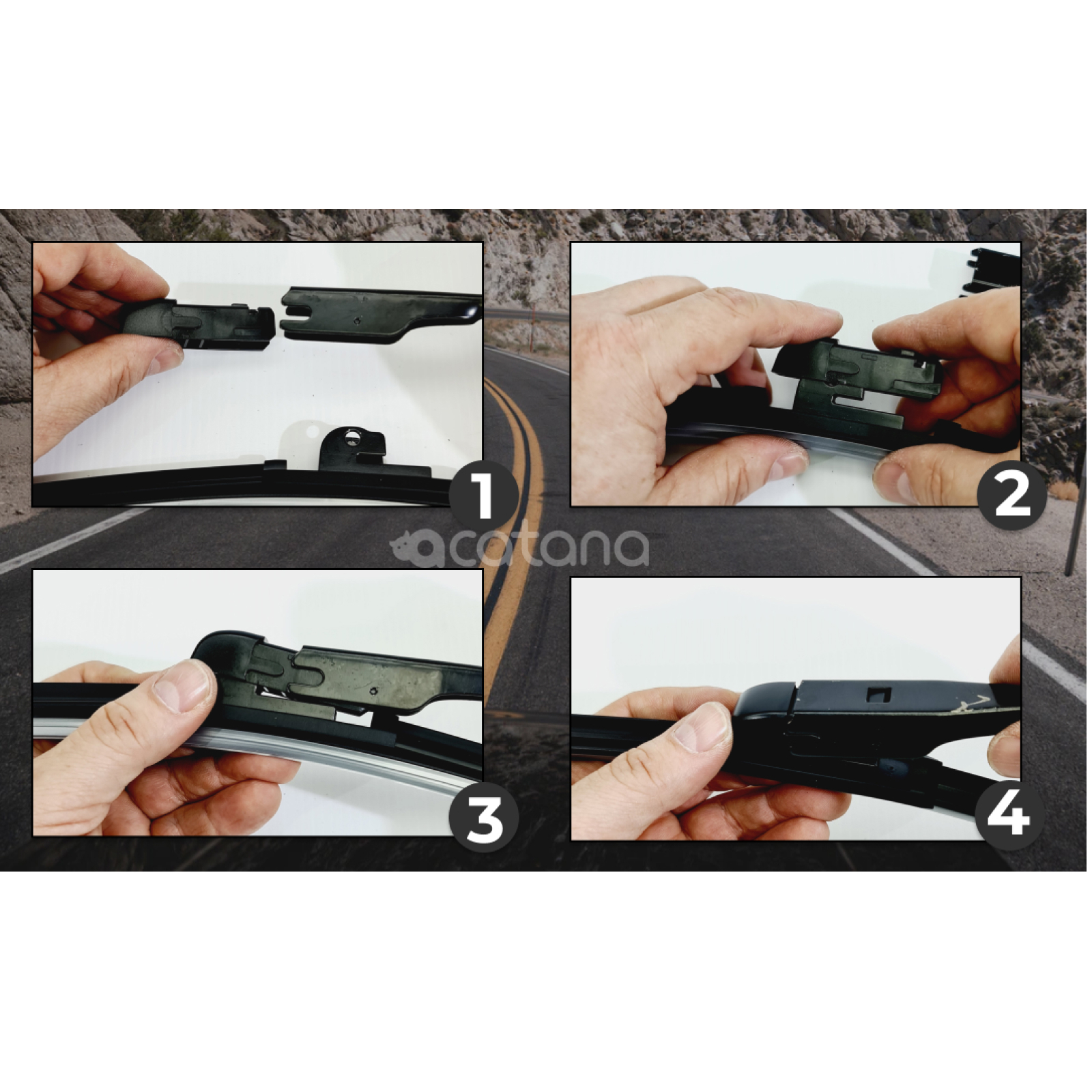 1
2
acatana
3
4