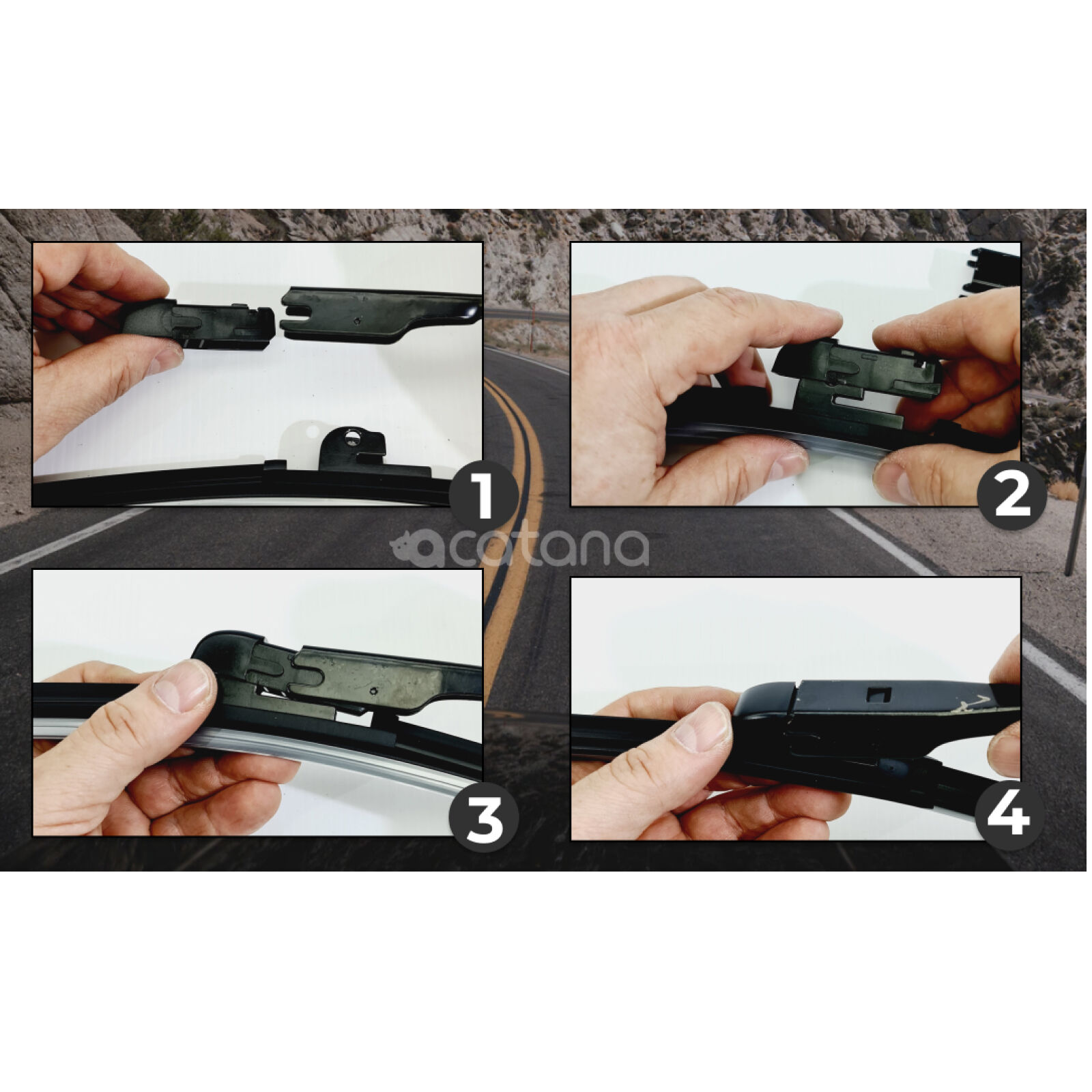 1

2

acatana

3

4