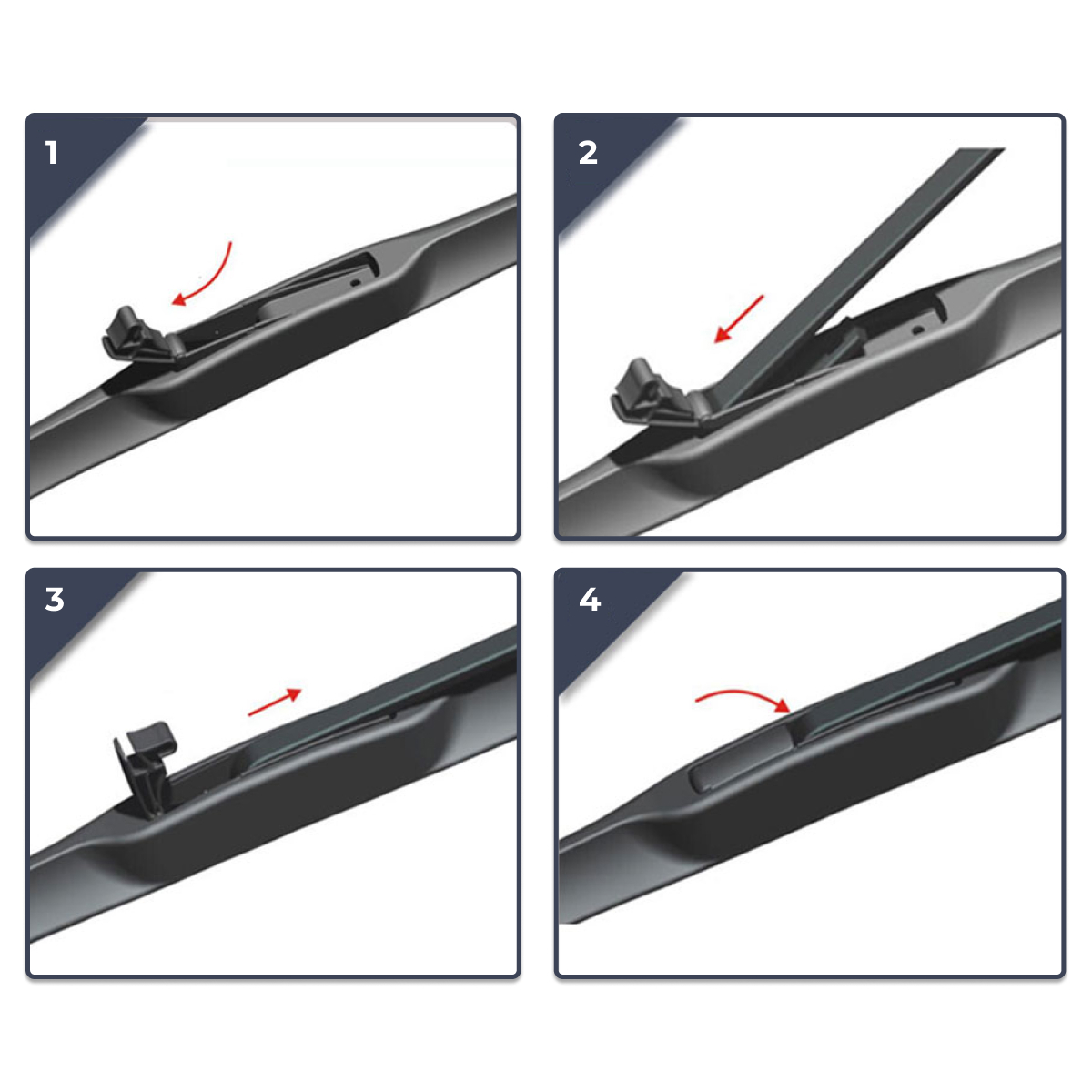 1

2

3

4