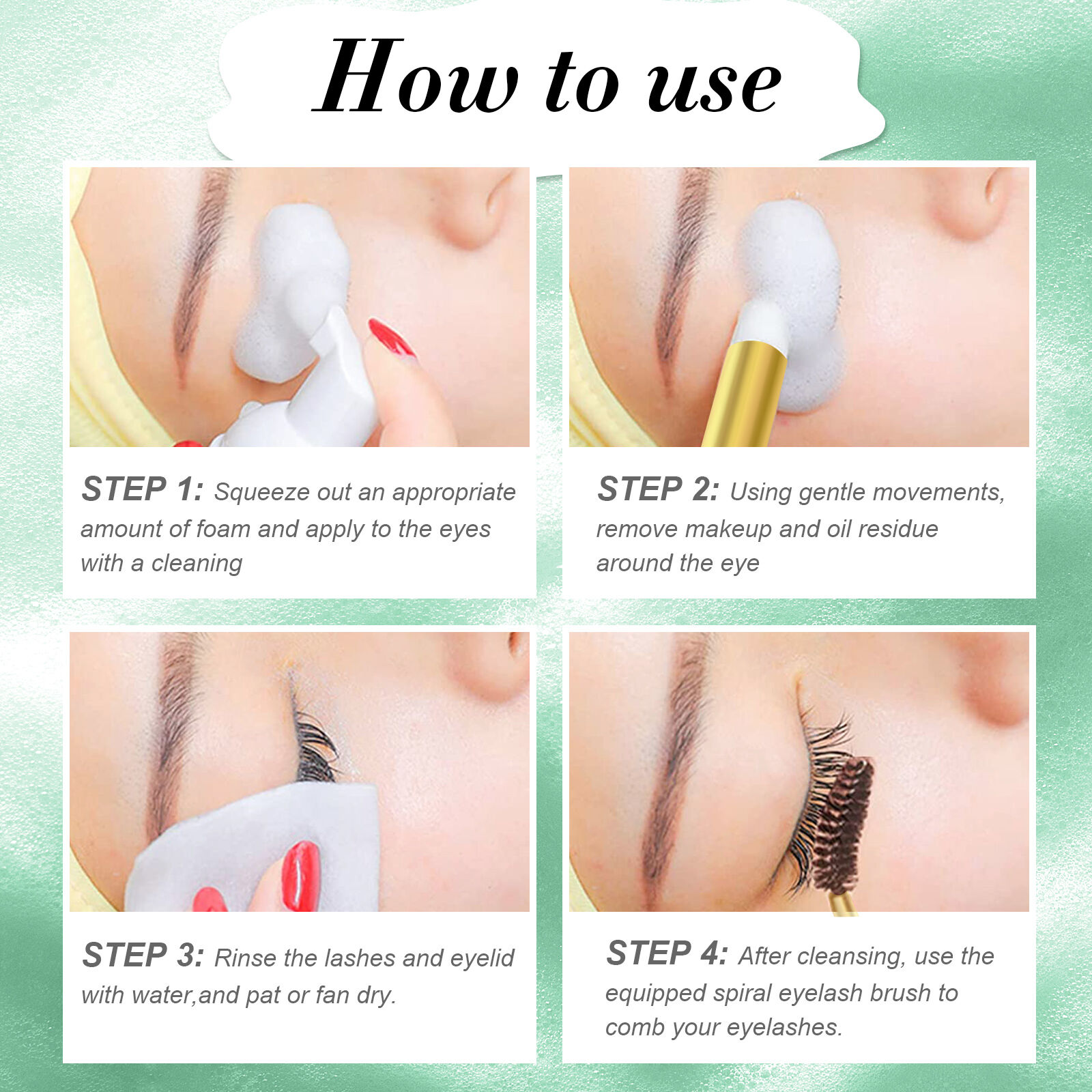 How to use

STEP 1: Squeeze out an appropriate amount of foam and apply to the eyes with a cleaning

STEP 2: Using gentle movements, remove makeup and oil residue around the eye

STEP 3: Rinse the lashes and eyelid with water,and pat or fan dry.

STEP 4: After cleansing, use the equipped spiral eyelash brush to comb your eyelashes.