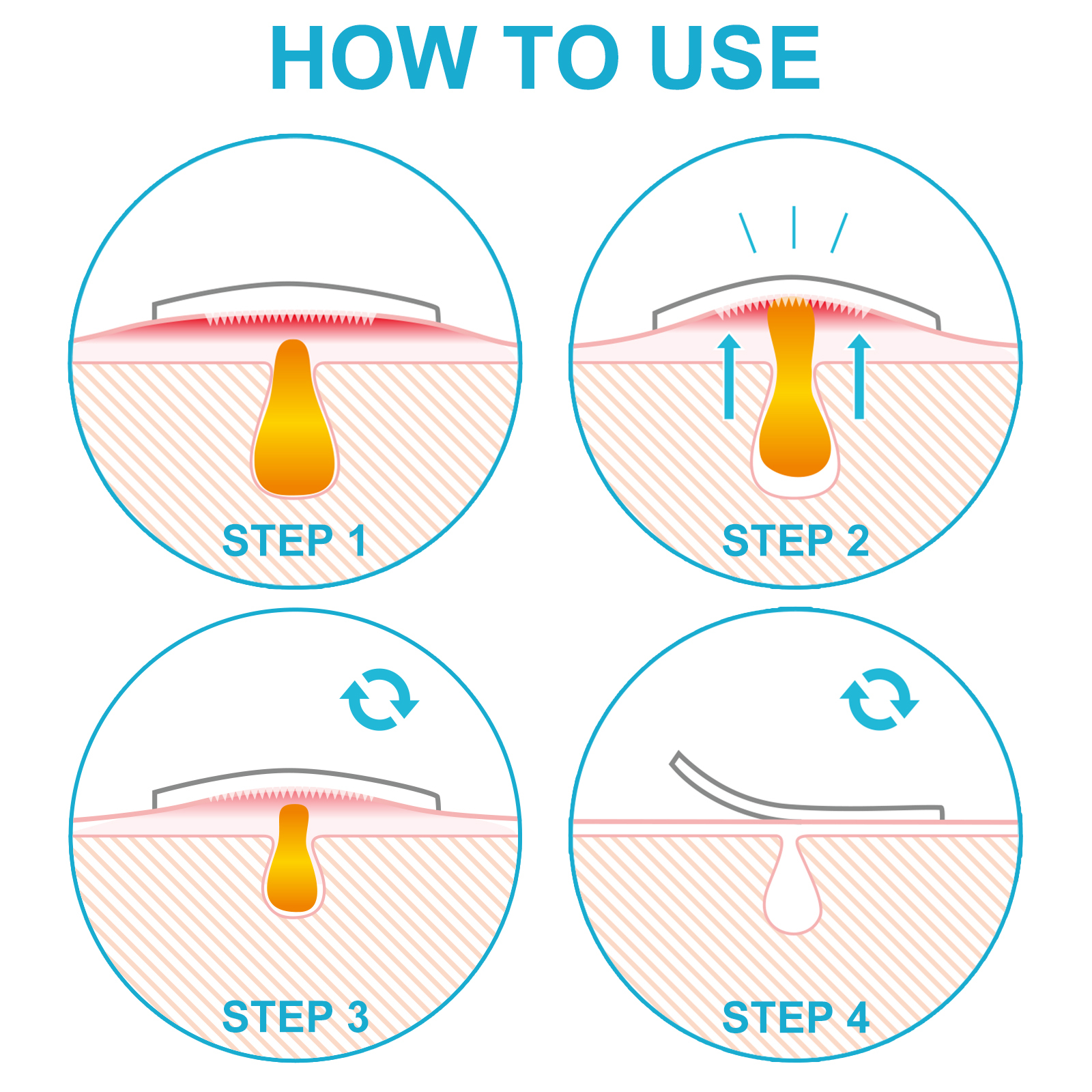 HOW TO USE

STEP 1

STEP 2

STEP 3

STEP 4