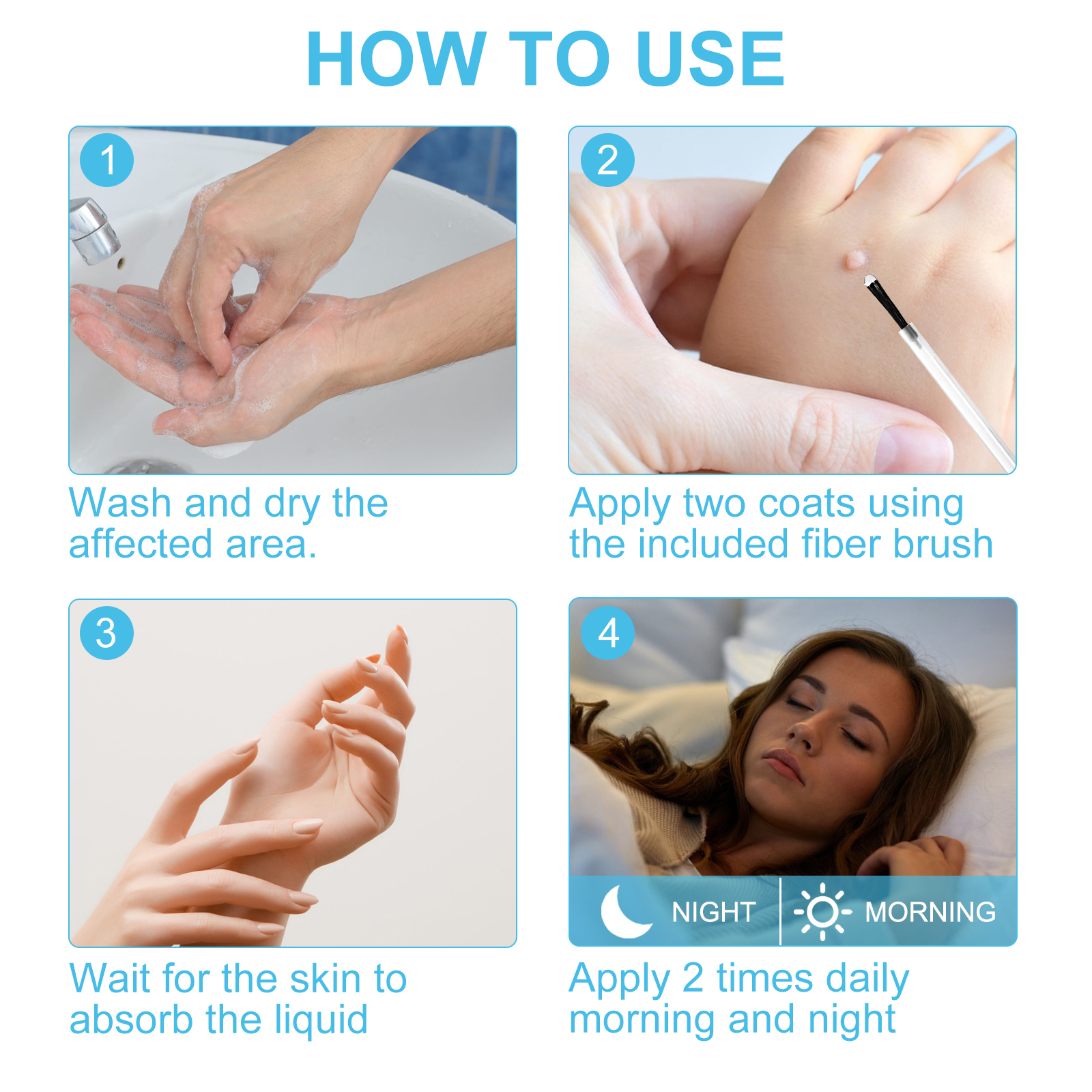 HOW TO USE

1

Wash and dry the affected area.

2

Apply two coats using the included fiber brush

3

Wait for the skin to absorb the liquid

4

NIGHT

MORNING

Apply 2 times daily morning and night