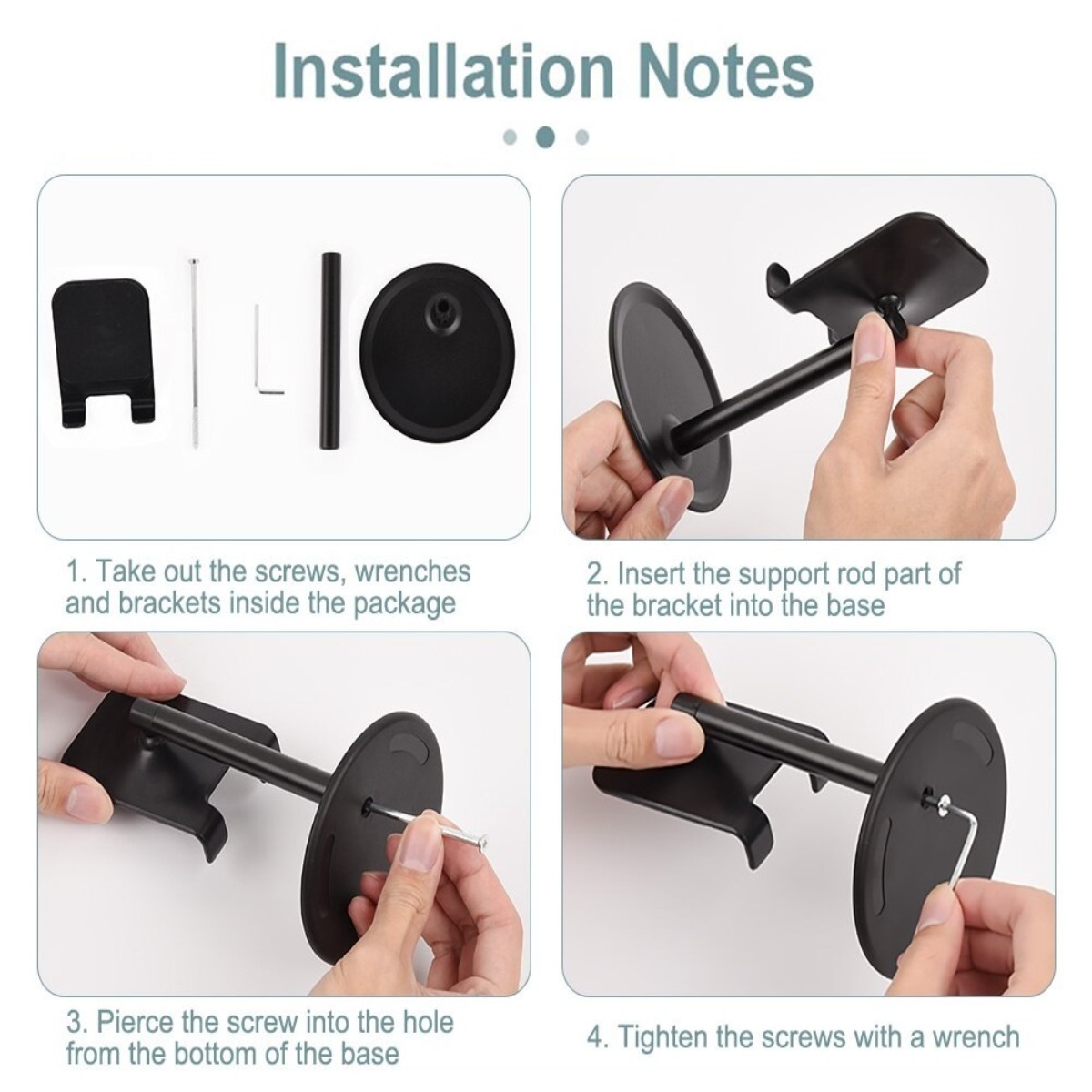 Installation Notes

1. Take out the screws, wrenches and brackets inside the package

2. Insert the support rod part of the bracket into the base

3. Pierce the screw into the hole from the bottom of the base

4. Tighten the screws with a wrench