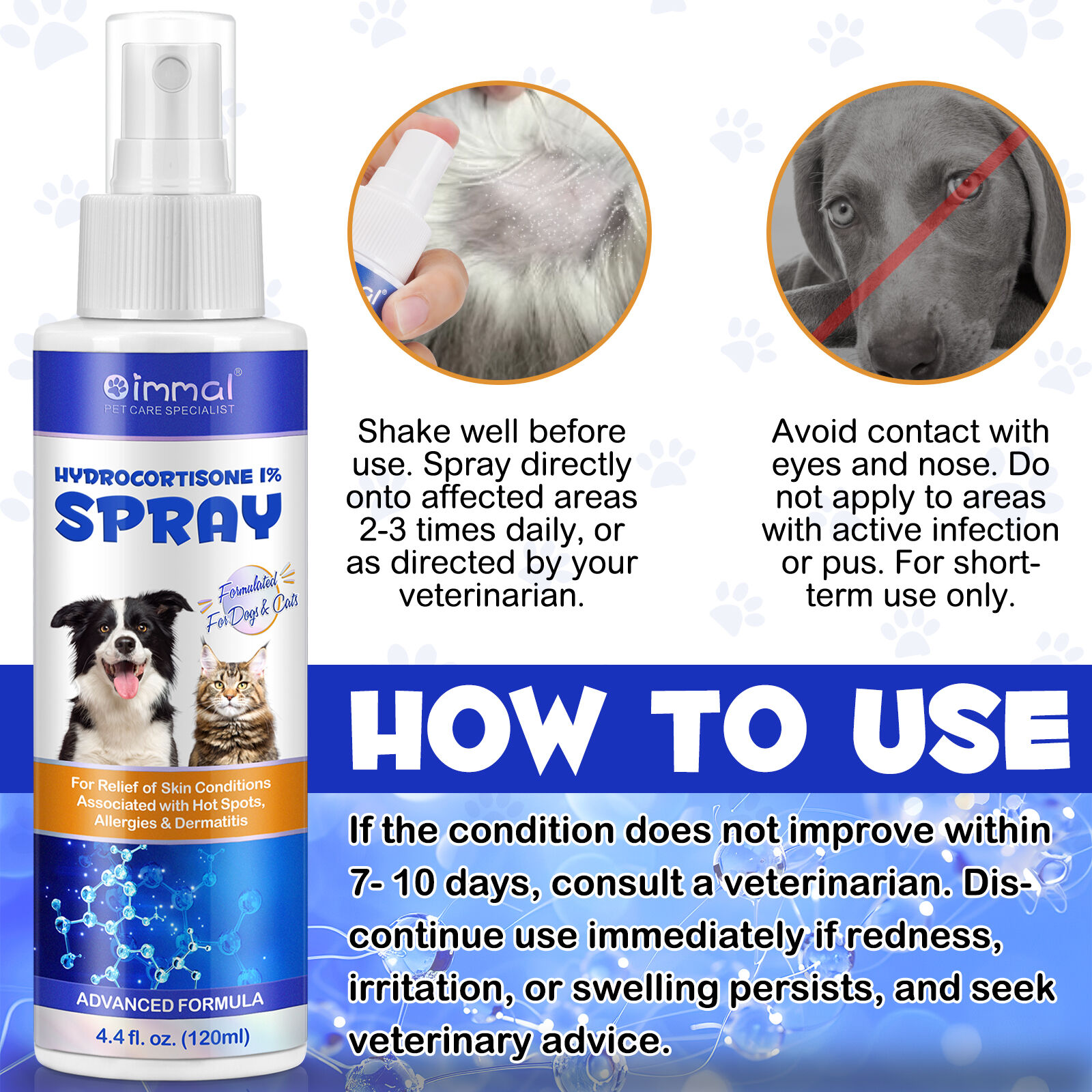 immal®
PET CARE SPECIALIST

HYDROCORTISONE 1%
SPRAY

Formulated For Dogs & Cats

For Relief of Skin Conditions Associated with Hot Spots, Allergies & Dermatitis

ADVANCED FORMULA

4.4 fl. oz. (120ml)

Shake well before use. Spray directly onto affected areas 2-3 times daily, or as directed by your veterinarian.

Avoid contact with eyes and nose. Do not apply to areas with active infection or pus. For short-term use only.

HOW TO USE

If the condition does not improve within 7- 10 days, consult a veterinarian. Discontinue use immediately if redness, irritation, or swelling persists, and seek veterinary advice.