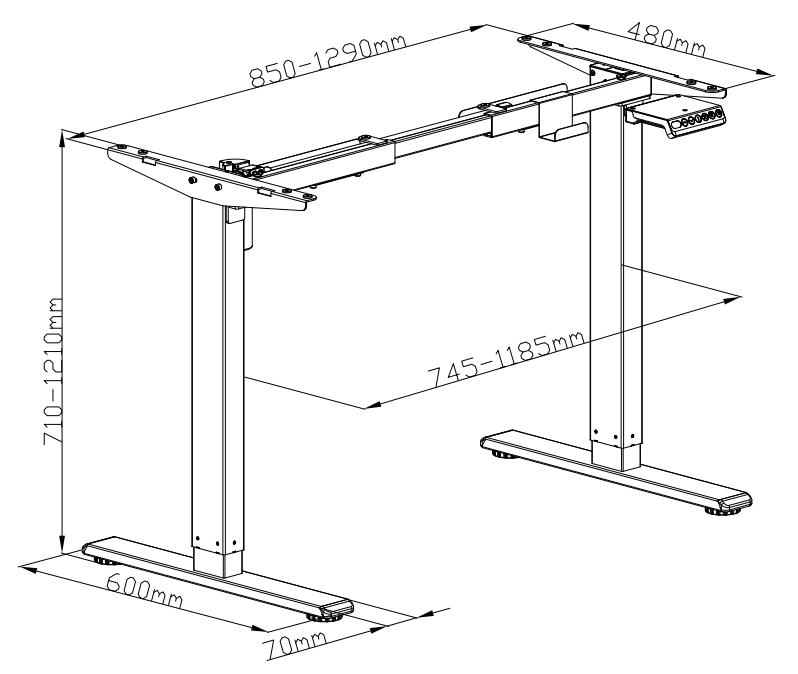 850-1290mm
480mm
710-1210mm
745-1185mm
600mm
70mm