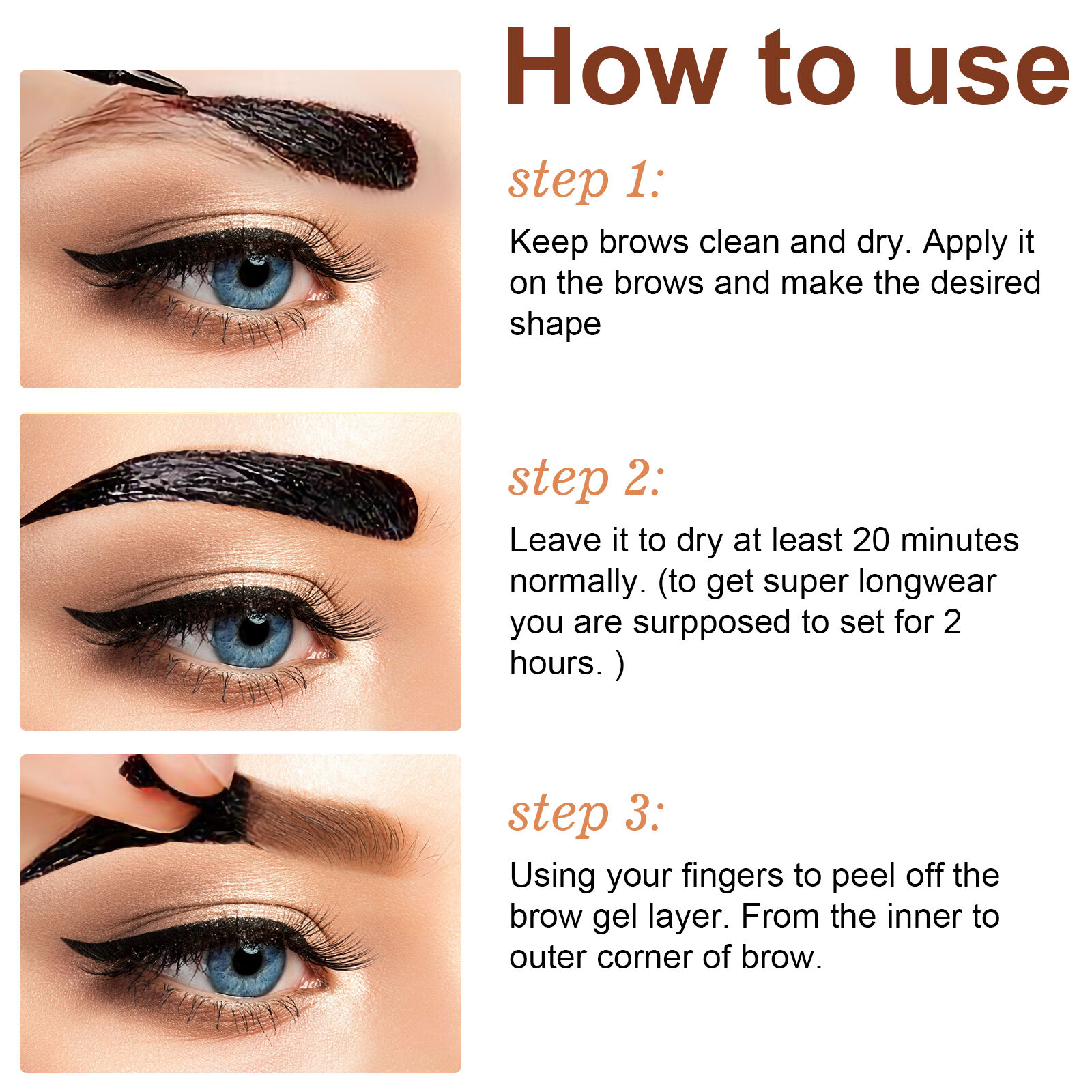 How to use

step 1:

Keep brows clean and dry. Apply it on the brows and make the desired shape

step 2:

Leave it to dry at least 20 minutes normally. (to get super longwear you are surpposed to set for 2 hours. )

step 3:

Using your fingers to peel off the brow gel layer. From the inner to outer corner of brow.