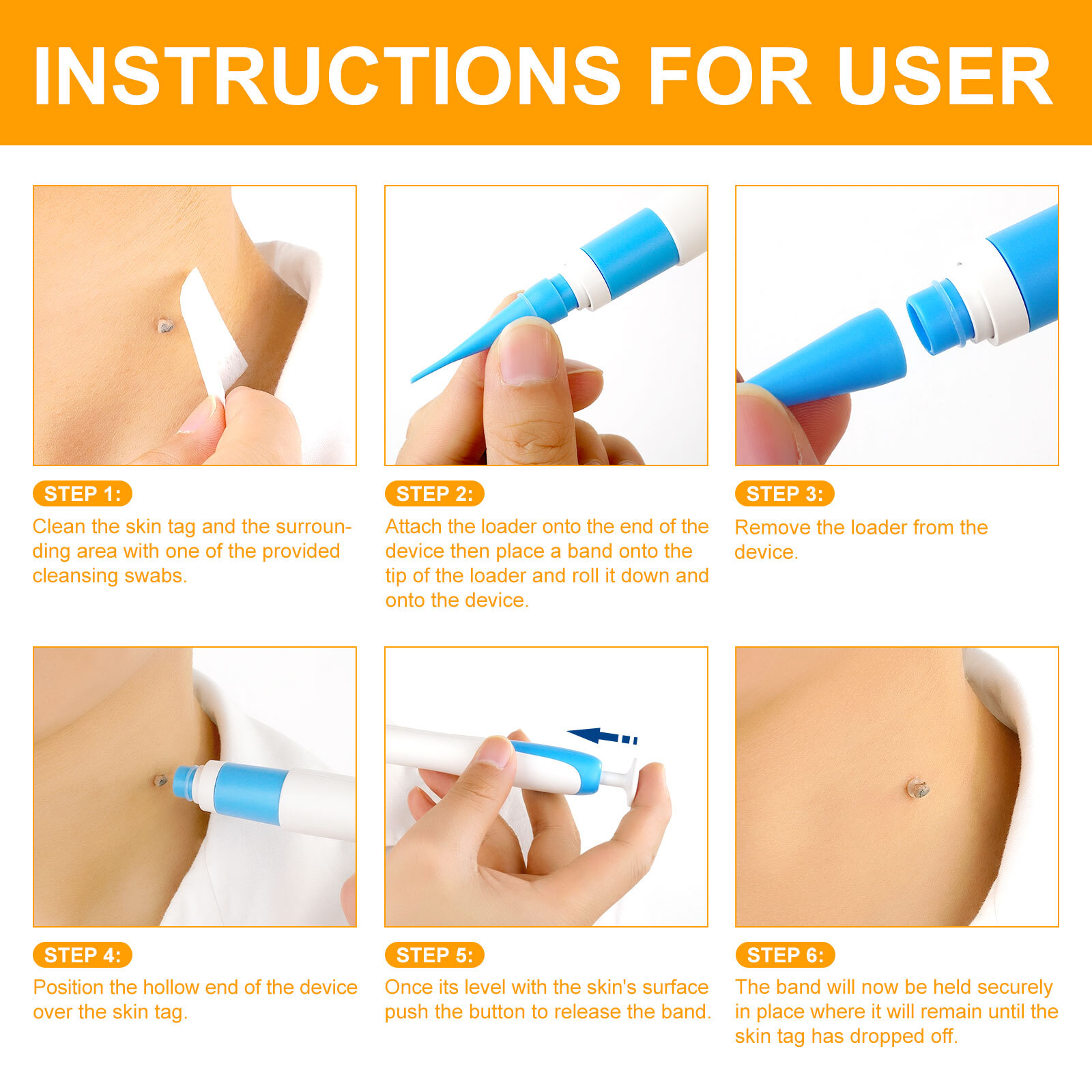 INSTRUCTIONS FOR USER

STEP 1:
Clean the skin tag and the surrounding area with one of the provided cleansing swabs.

STEP 2:
Attach the loader onto the end of the device then place a band onto the tip of the loader and roll it down and onto the device.

STEP 3:
Remove the loader from the device.

STEP 4:
Position the hollow end of the device over the skin tag.

STEP 5:
Once its level with the skin's surface push the button to release the band.

STEP 6:
The band will now be held securely in place where it will remain until the skin tag has dropped off.