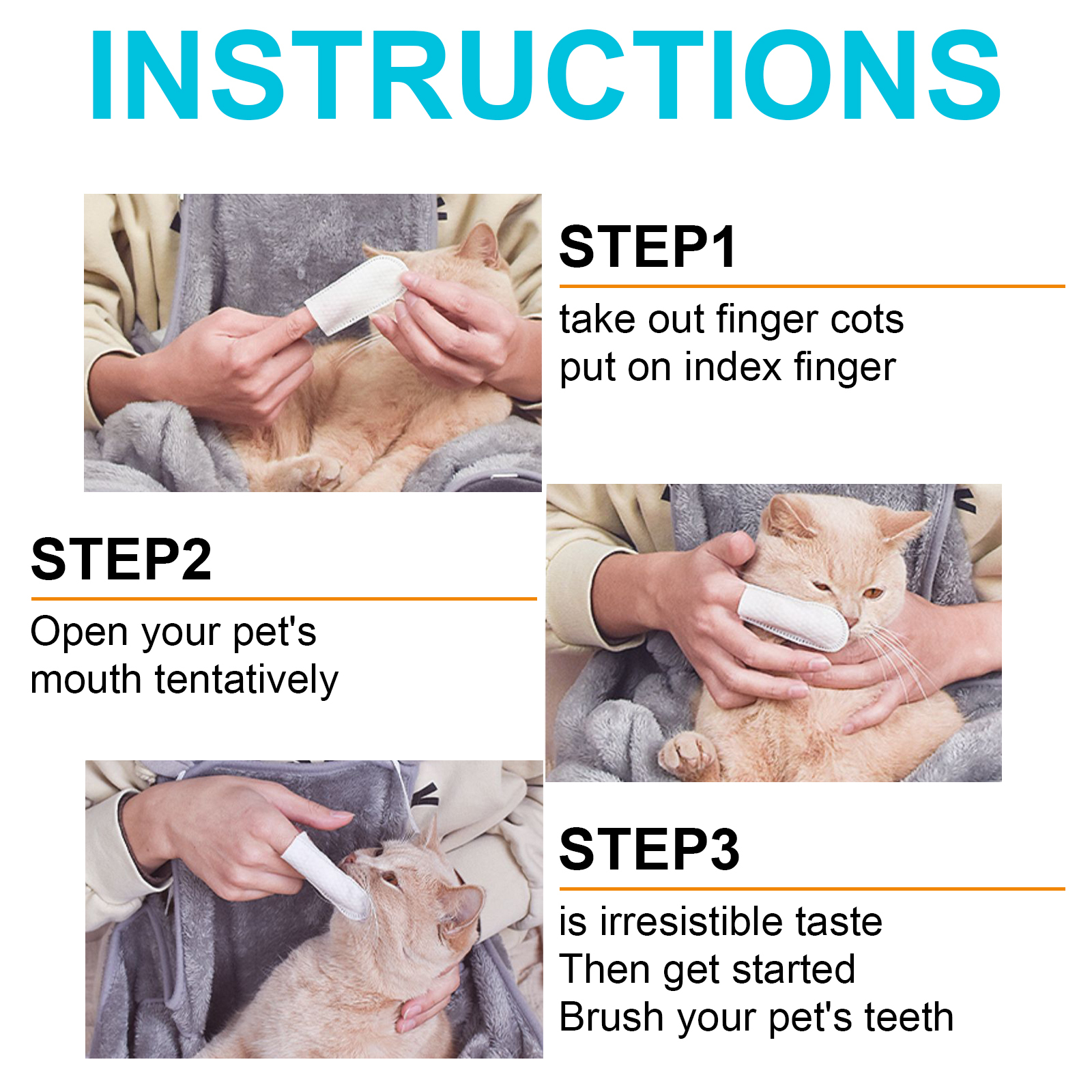 INSTRUCTIONS

STEP1

take out finger cots
put on index finger

STEP2

Open your pet's
mouth tentatively

STEP3

is irresistible taste
Then get started
Brush your pet's teeth