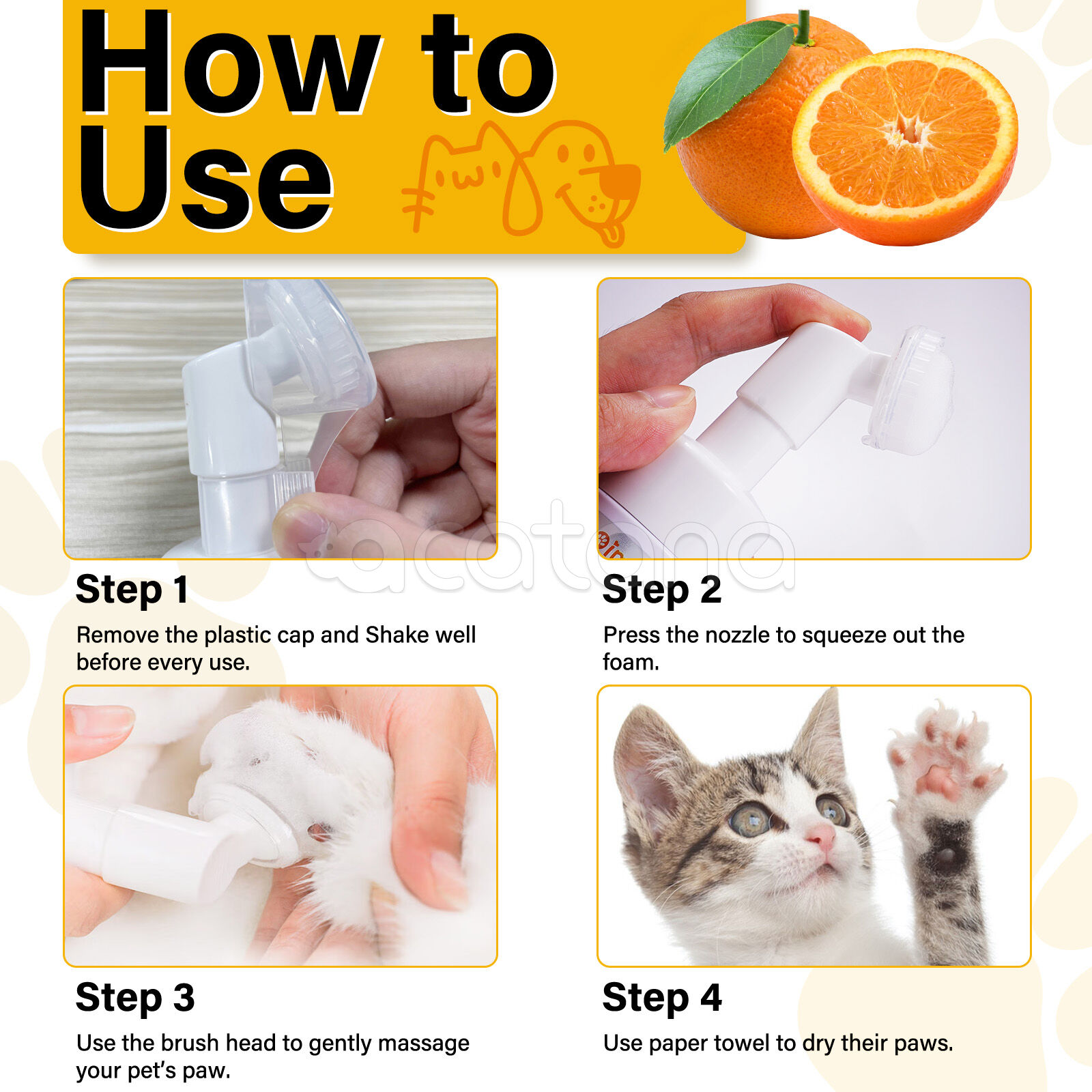 How to Use

acatana

Step 1

Remove the plastic cap and Shake well before every use.

Step 2

Press the nozzle to squeeze out the foam.

Step 3

Use the brush head to gently massage your pet's paw.

Step 4

Use paper towel to dry their paws.