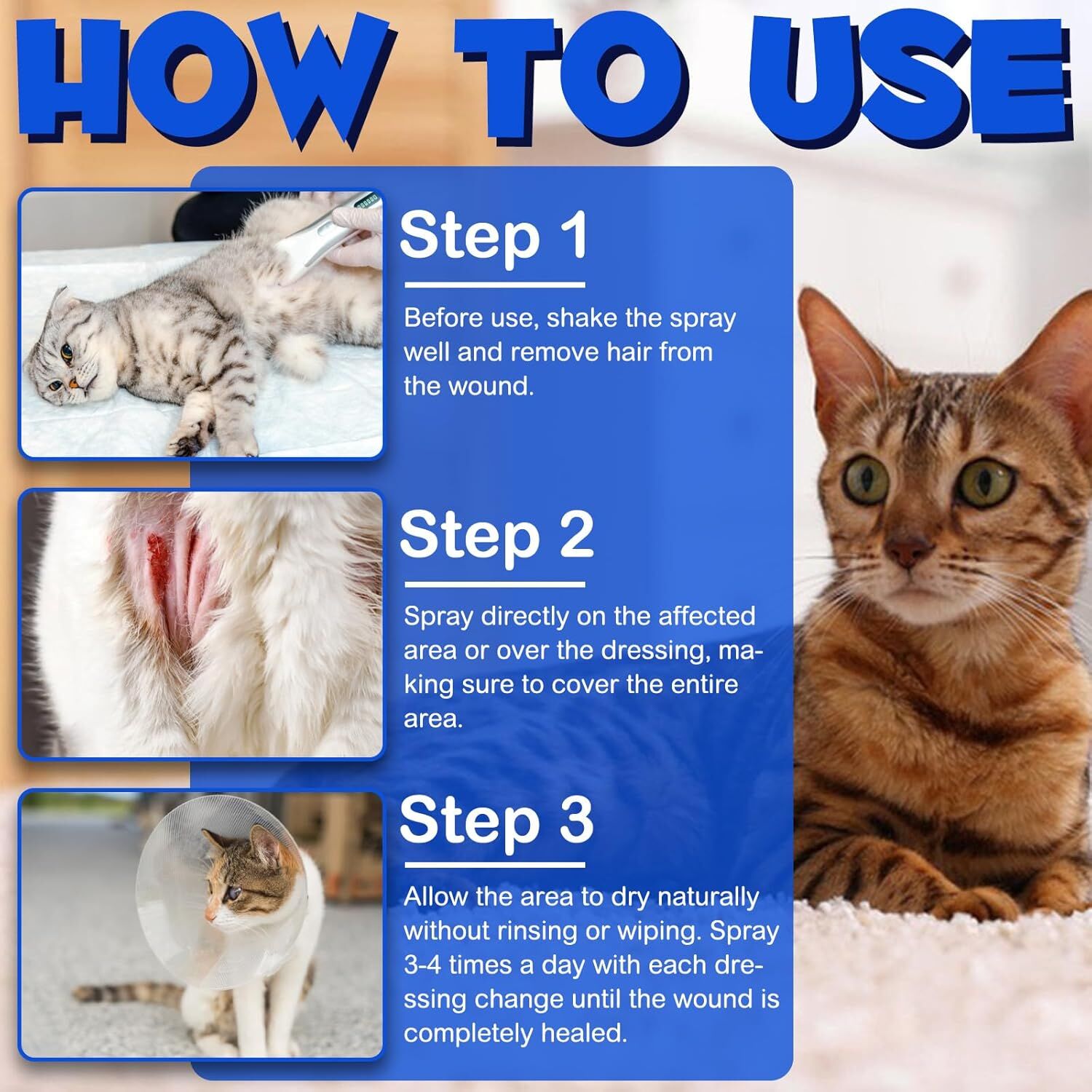 HOW TO USE

Step 1

Before use, shake the spray well and remove hair from the wound.

Step 2

Spray directly on the affected area or over the dressing, making sure to cover the entire area.

Step 3

Allow the area to dry naturally without rinsing or wiping. Spray 3-4 times a day with each dressing change until the wound is completely healed.