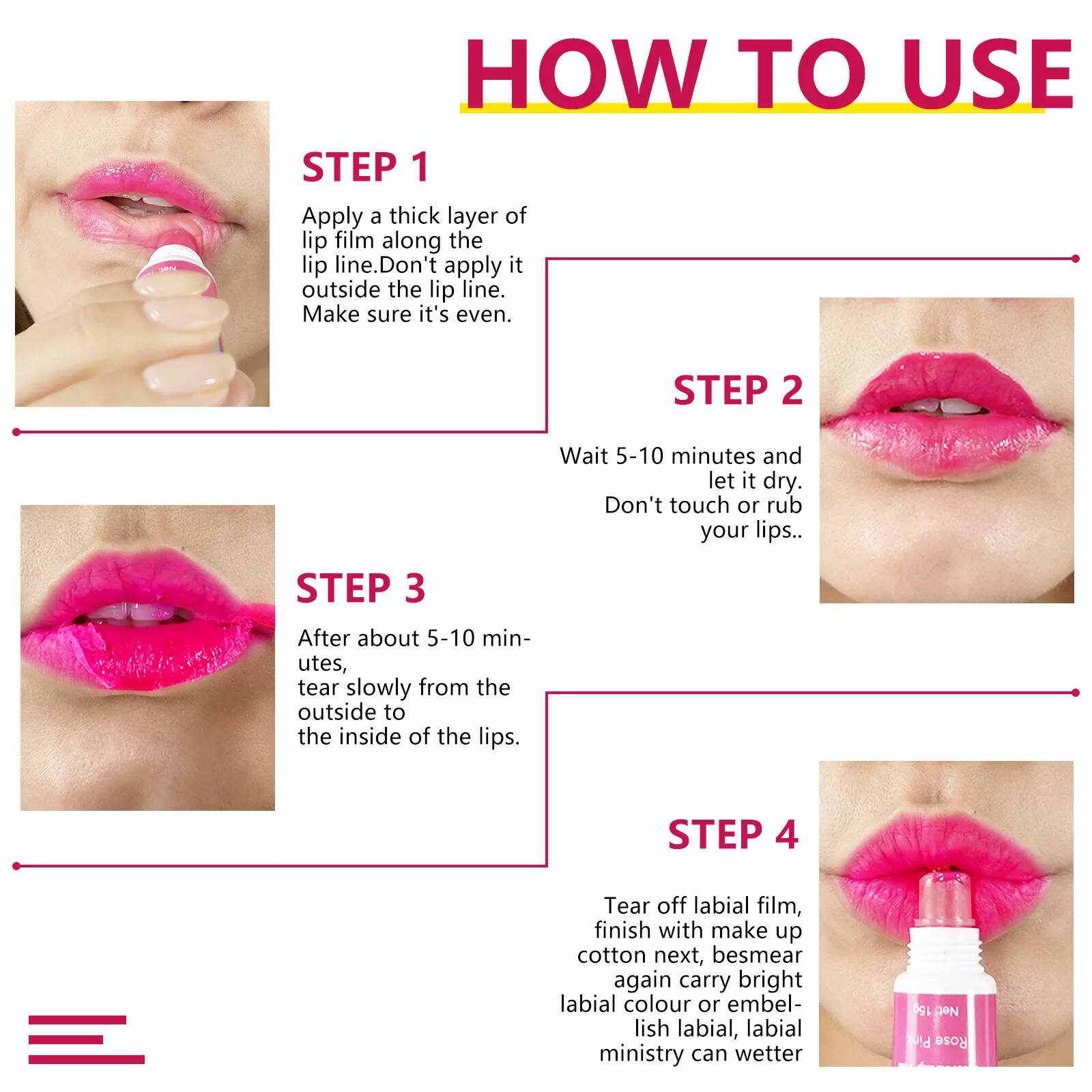 HOW TO USE

STEP 1

Apply a thick layer of lip film along the lip line.Don't apply it outside the lip line. Make sure it's even.

STEP 2

Wait 5-10 minutes and let it dry. Don't touch or rub your lips..

STEP 3

After about 5-10 minutes, tear slowly from the outside to the inside of the lips.

STEP 4

Tear off labial film, finish with make up cotton next, besmear again carry bright labial colour or embellish labial, labial ministry can wetter

Net 15g
Rose Pink