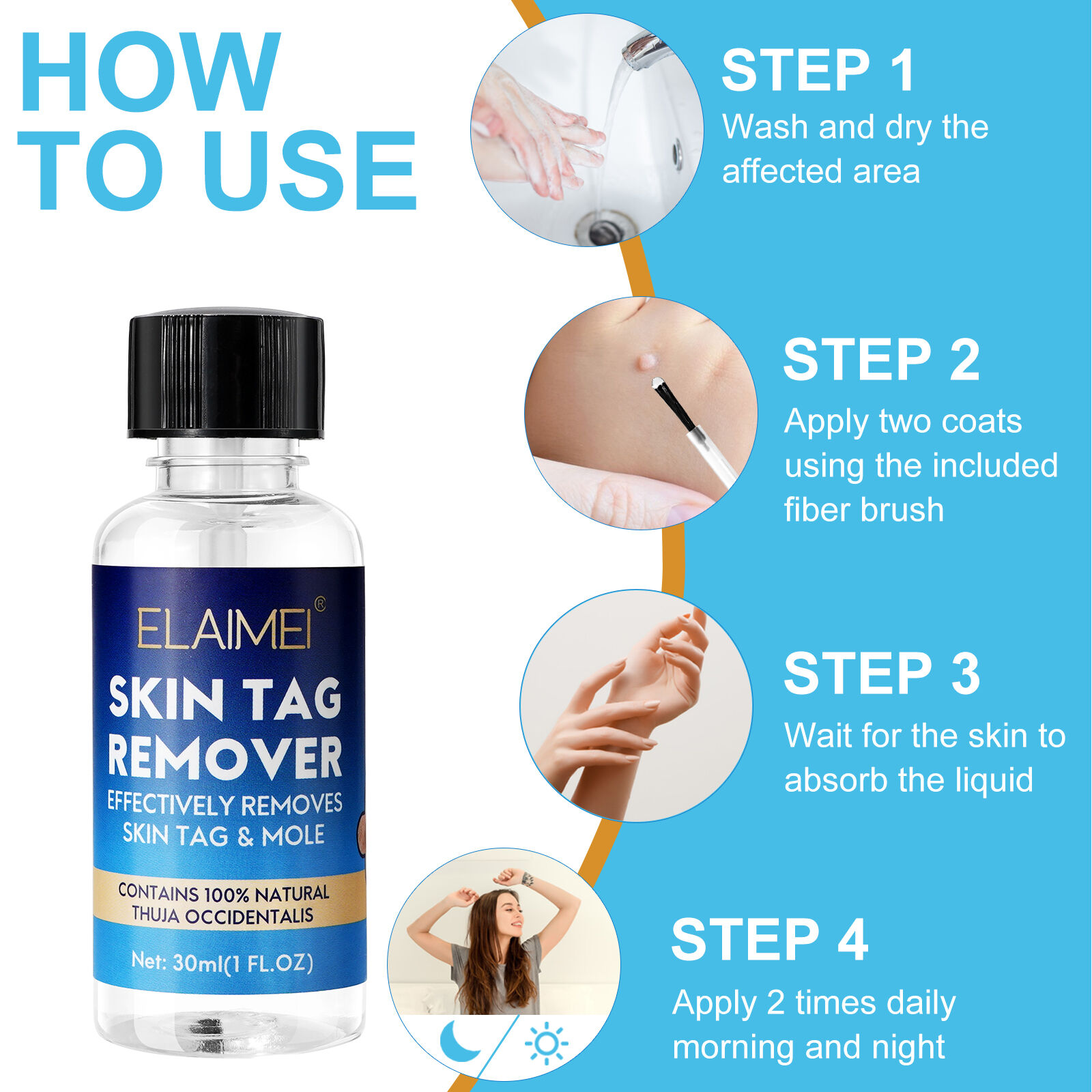 HOW TO USE

ELAIMEI®

SKIN TAG REMOVER

EFFECTIVELY REMOVES SKIN TAG & MOLE

CONTAINS 100% NATURAL THUJA OCCIDENTALIS

Net: 30ml(1 FL.OZ)

STEP 1
Wash and dry the affected area

STEP 2
Apply two coats using the included fiber brush

STEP 3
Wait for the skin to absorb the liquid

STEP 4
Apply 2 times daily morning and night