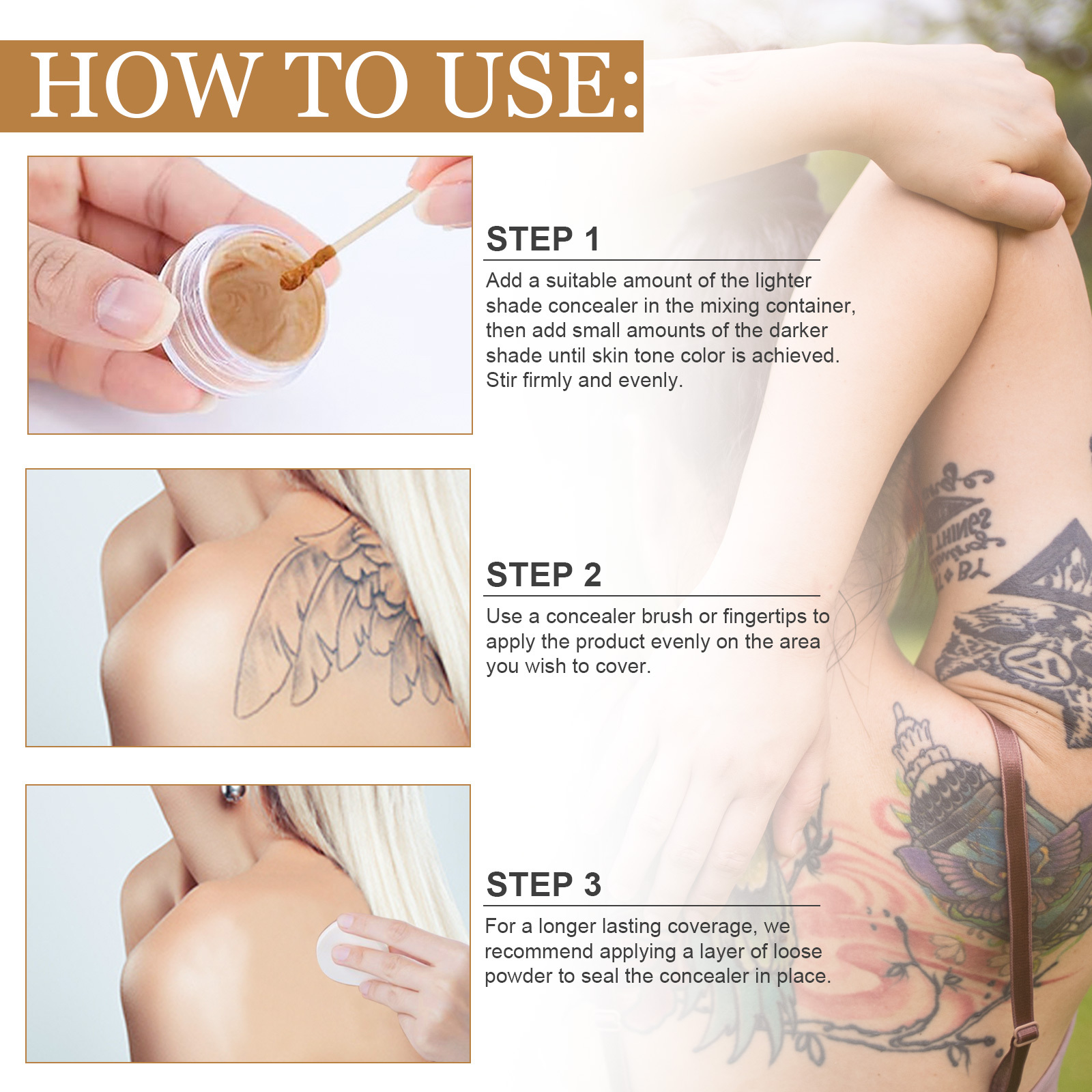 HOW TO USE:

STEP 1

Add a suitable amount of the lighter shade concealer in the mixing container, then add small amounts of the darker shade until skin tone color is achieved. Stir firmly and evenly.

STEP 2

Use a concealer brush or fingertips to apply the product evenly on the area you wish to cover.

STEP 3

For a longer lasting coverage, we recommend applying a layer of loose powder to seal the concealer in place.