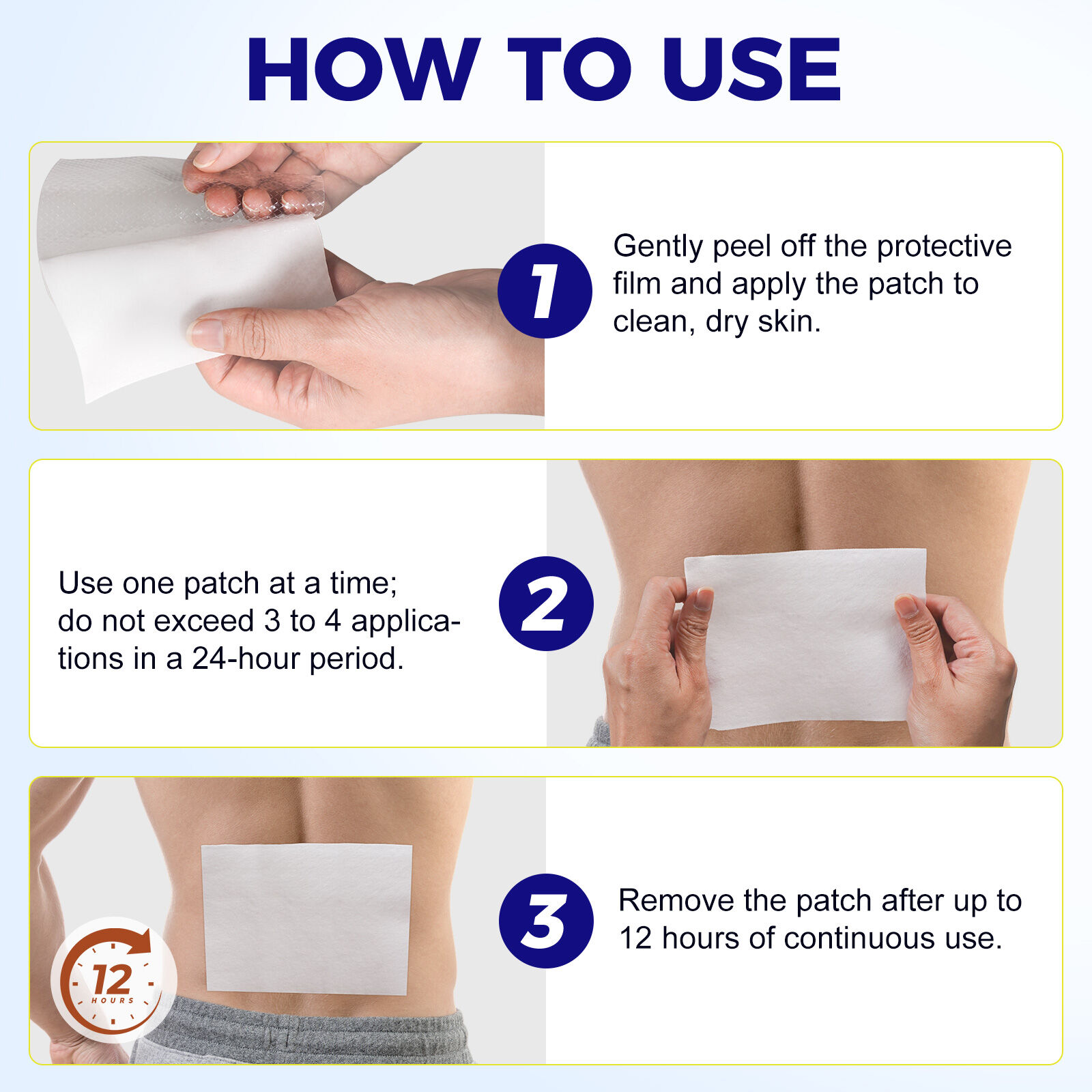 HOW TO USE

1

Gently peel off the protective film and apply the patch to clean, dry skin.

Use one patch at a time; do not exceed 3 to 4 applications in a 24-hour period.

2

12
HOURS

3

Remove the patch after up to 12 hours of continuous use.