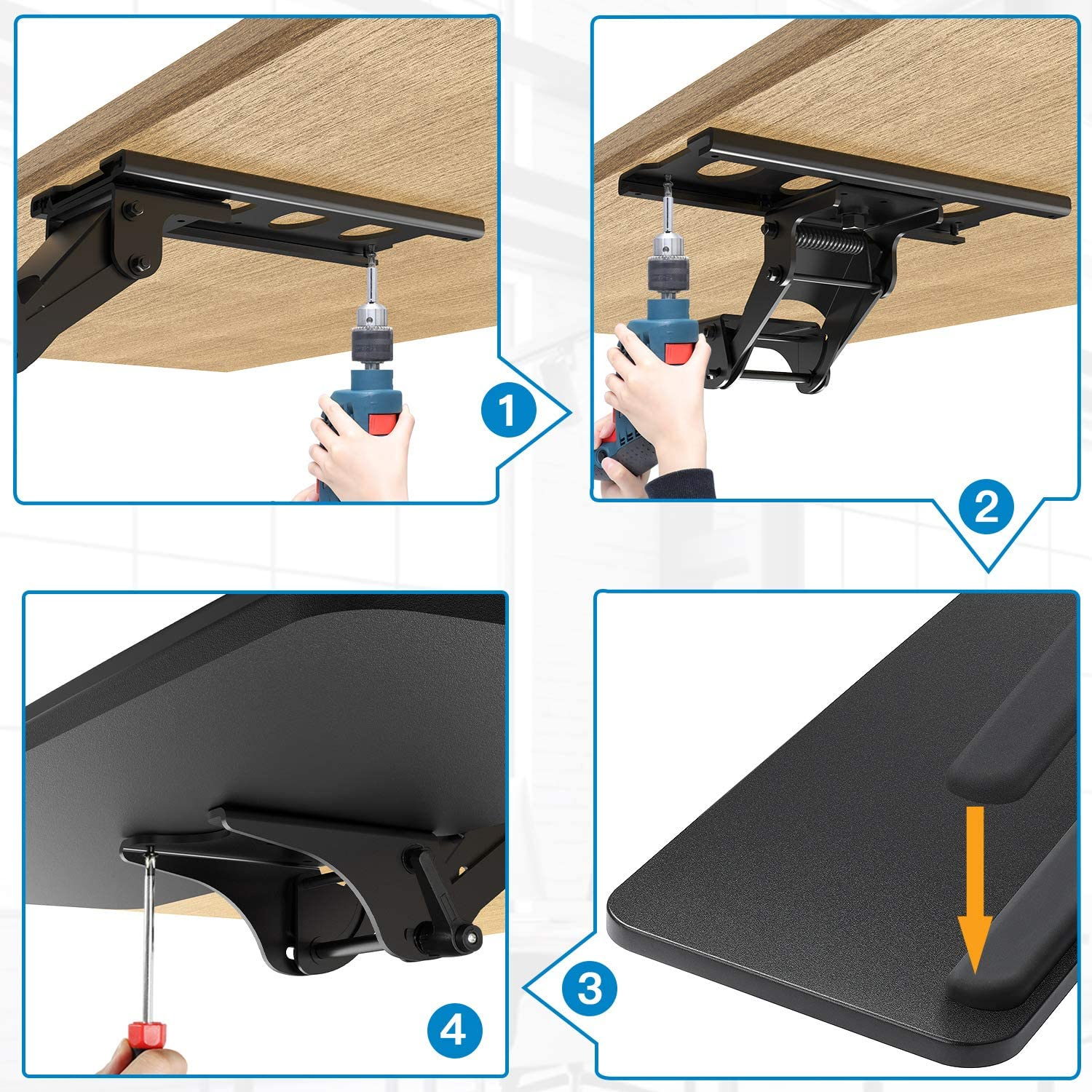 1
2
3
4