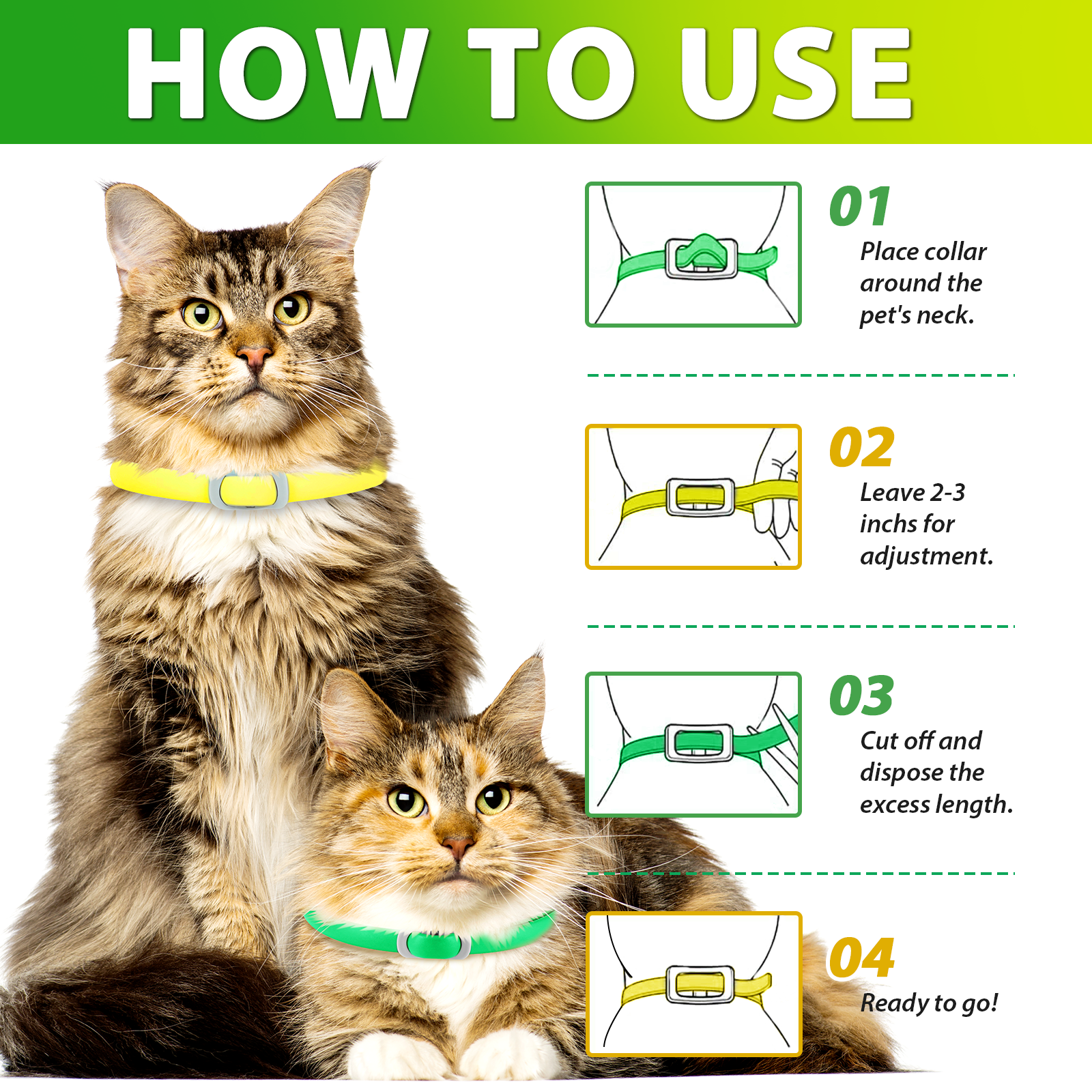 HOW TO USE

01
Place collar around the pet's neck.

02
Leave 2-3 inchs for adjustment.

03
Cut off and dispose the excess length.

04
Ready to go!