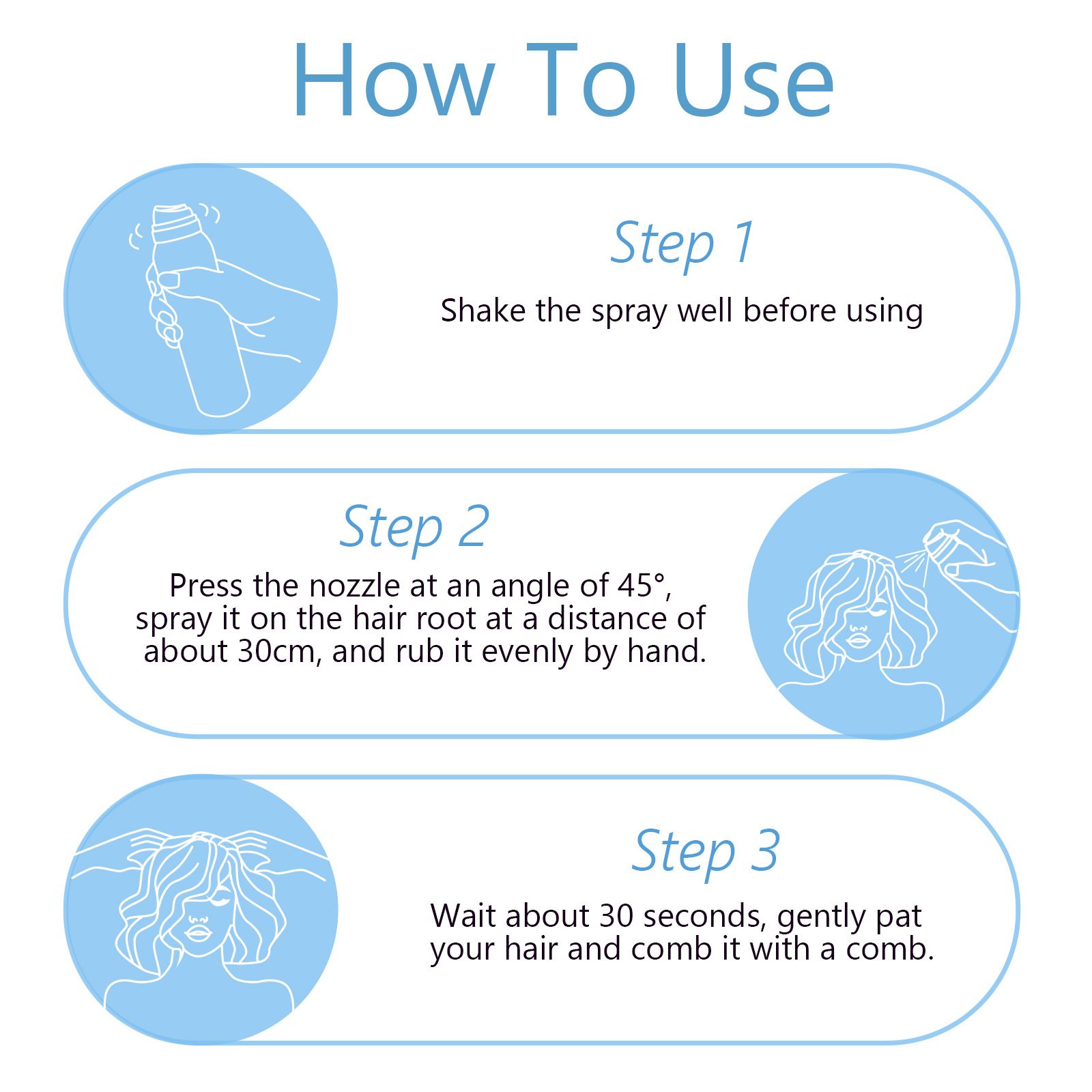 How To Use

Step 1

Shake the spray well before using

Step 2

Press the nozzle at an angle of 45°, spray it on the hair root at a distance of about 30cm, and rub it evenly by hand.

Step 3

Wait about 30 seconds, gently pat your hair and comb it with a comb.