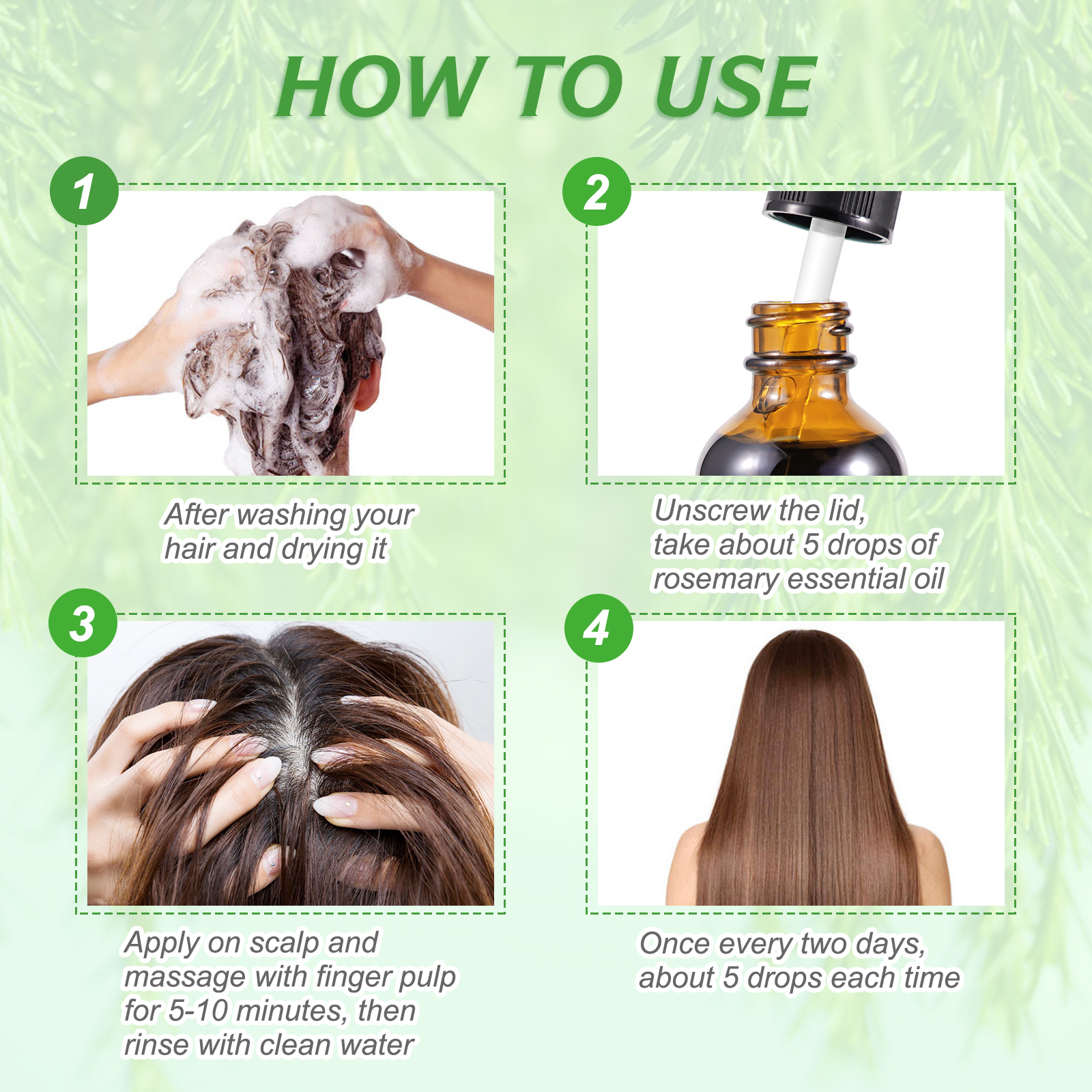 HOW TO USE

1

After washing your hair and drying it

2

Unscrew the lid, take about 5 drops of rosemary essential oil

3

Apply on scalp and massage with finger pulp for 5-10 minutes, then rinse with clean water

4

Once every two days, about 5 drops each time