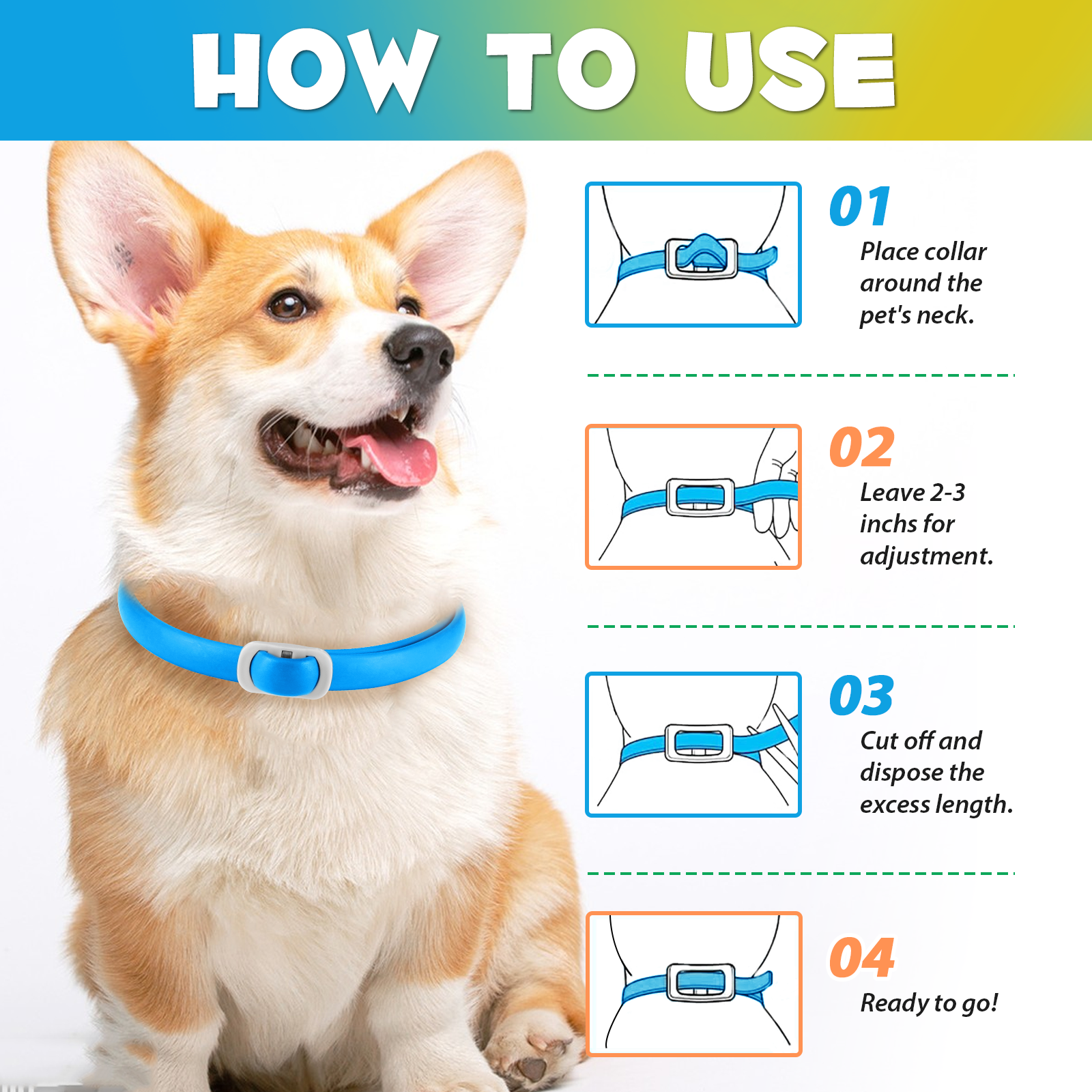 HOW TO USE

01
Place collar around the pet's neck.

02
Leave 2-3 inchs for adjustment.

03
Cut off and dispose the excess length.

04
Ready to go!